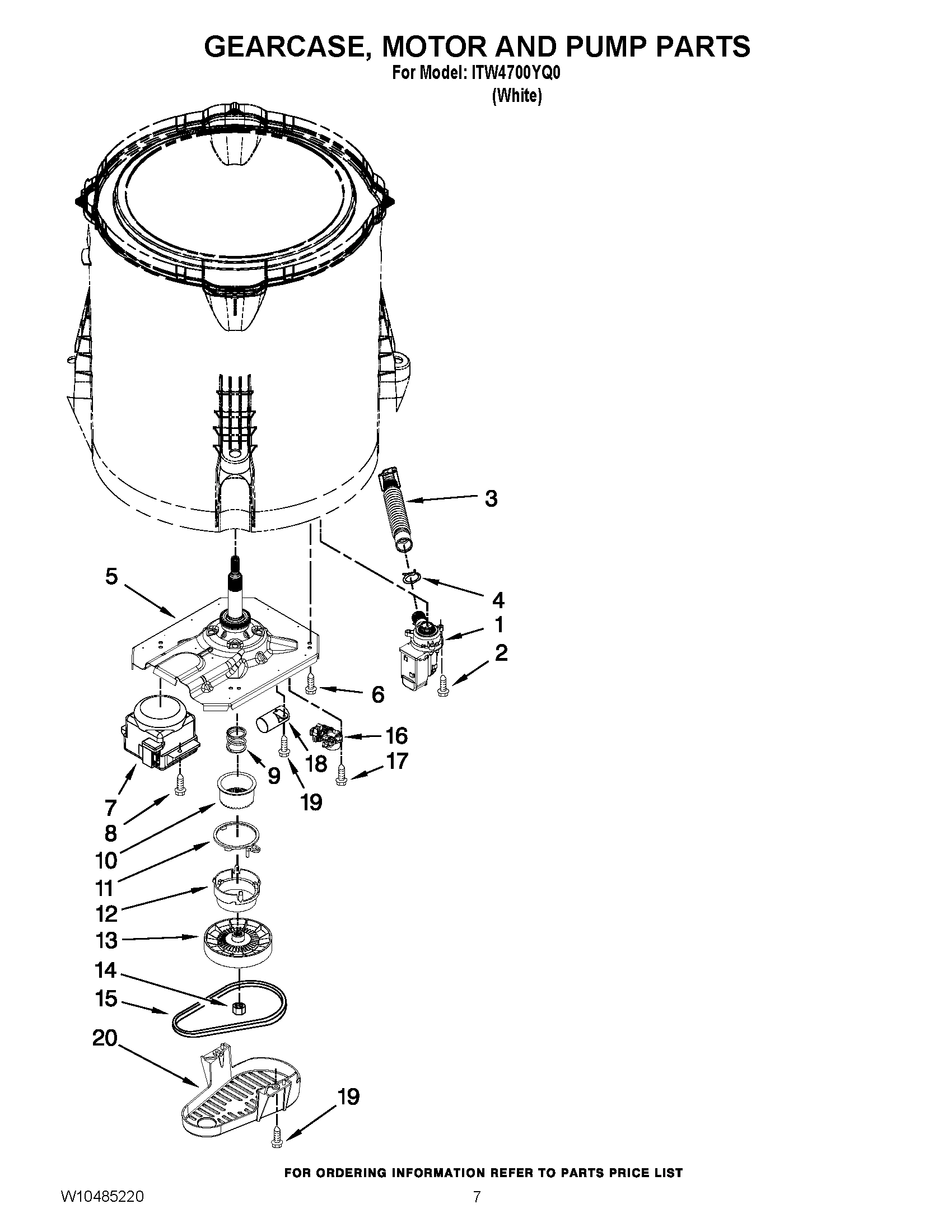 GEARCASE, MOTOR AND PUMP PARTS
For Model: ITW4700YQ0
(White)

3
5
4
1
2
6
16
18
17
9
19
7
8
10
11
12
13
14
15
20
19

FOR ORDERING INFORMATION REFER TO PARTS PRICE LIST

W10485220

7