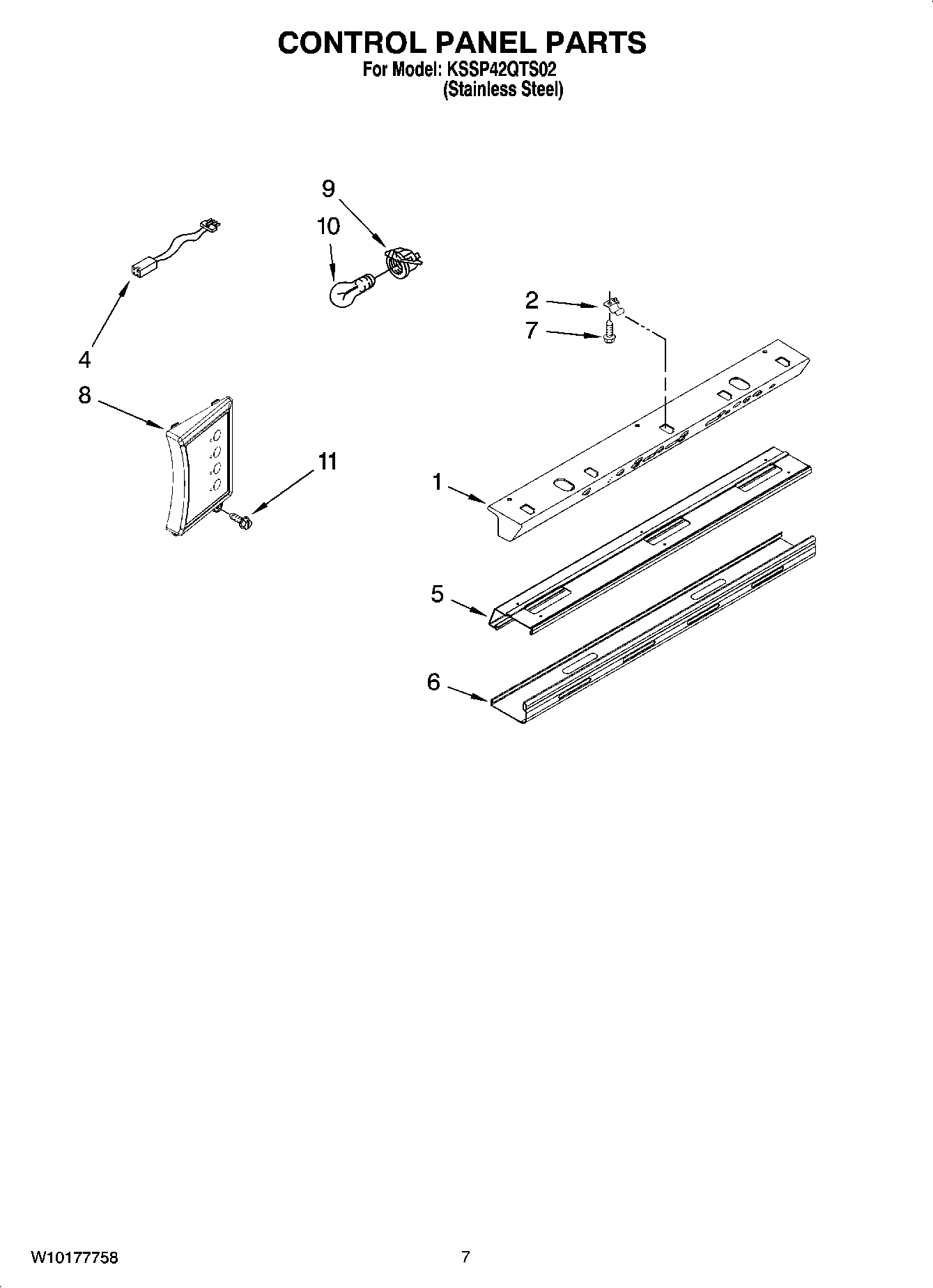 CONTROL PANEL PARTS
For Model: KSSP42QTS02
(Stainless Steel)

9
10
2
7
4
8
11
1
5
6

W10177758

7