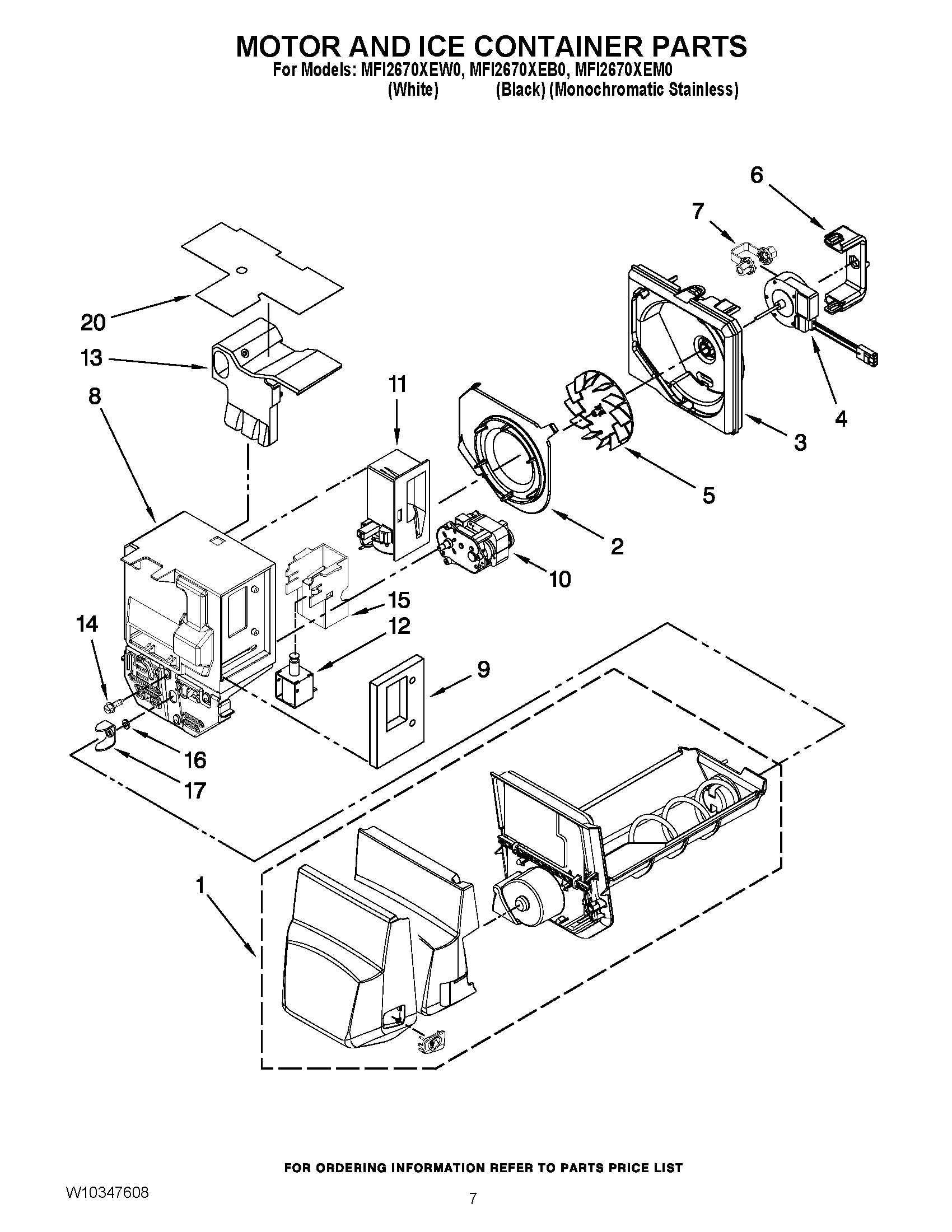 MOTOR AND ICE CONTAINER PARTS
For Models: MFI2670XEW0, MFI2670XEB0, MFI2670XEM0
(White) (Black) (Monochromatic Stainless)

6
7
20
13
8
11
4
3
5
2
10
15
14
12
9
16
17
1

FOR ORDERING INFORMATION REFER TO PARTS PRICE LIST

W10347608

7