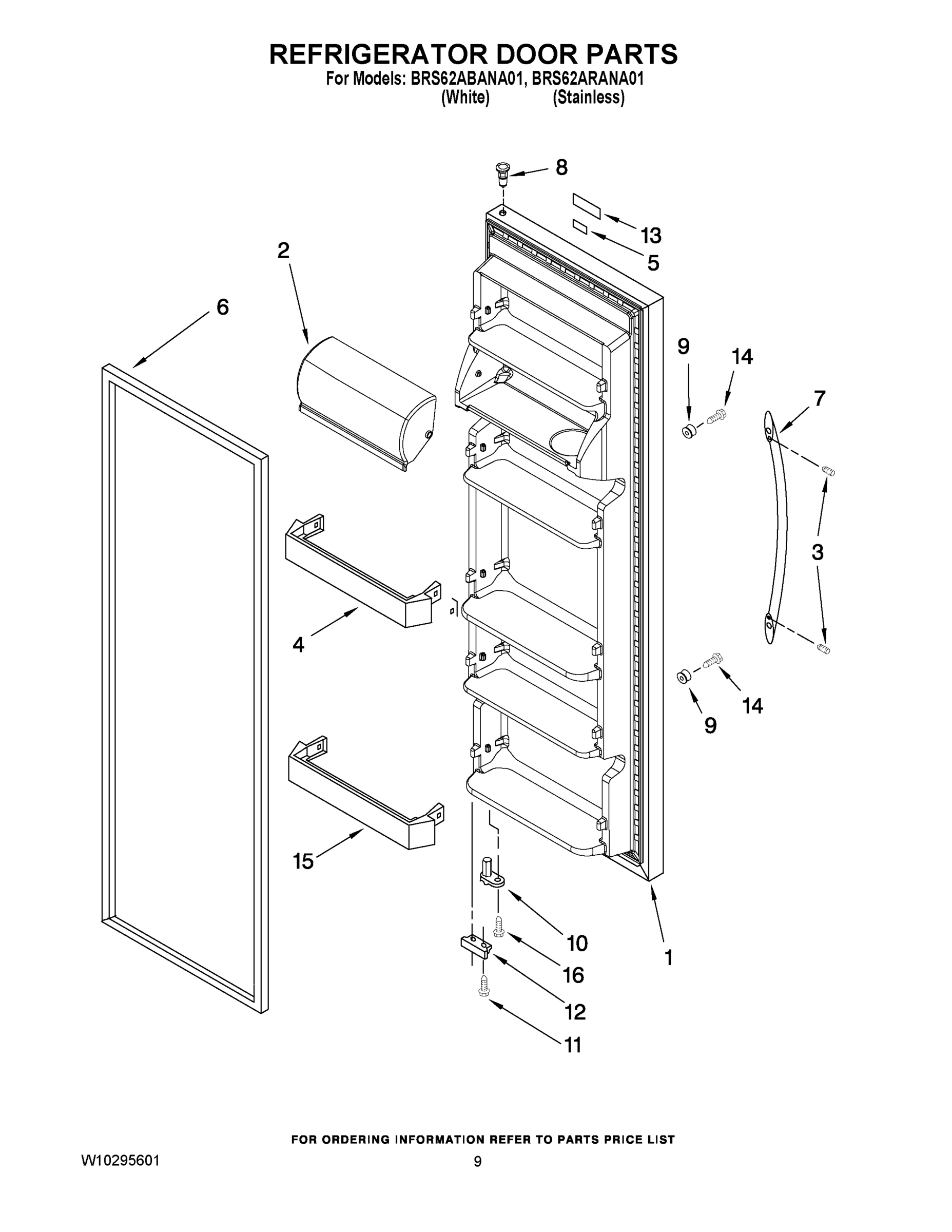 REFRIGERATOR DOOR PARTS
For Models: BRS62ABANA01, BRS62ARANA01
(White) (Stainless)

8
13
5
2
6
9
14
7
3
4
14
9
15
10
16
1
12
11

FOR ORDERING INFORMATION REFER TO PARTS PRICE LIST

W10295601

9