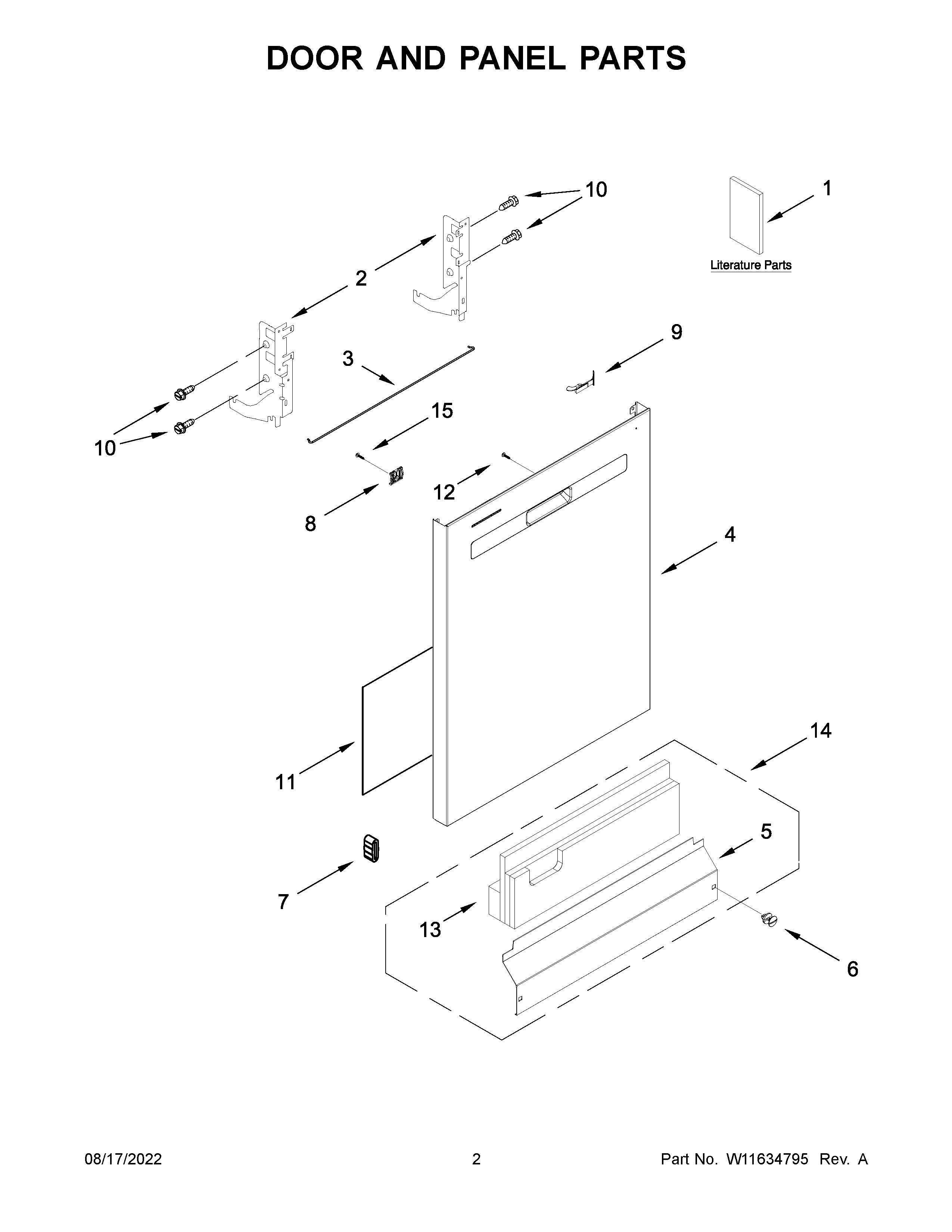 DOOR AND PANEL PARTS

10

1

Literature Parts

2

9

3

15

10

12

8

4

14

11

5

7

13

6

08/17/2022

2

Part No. W11634795 Rev. A