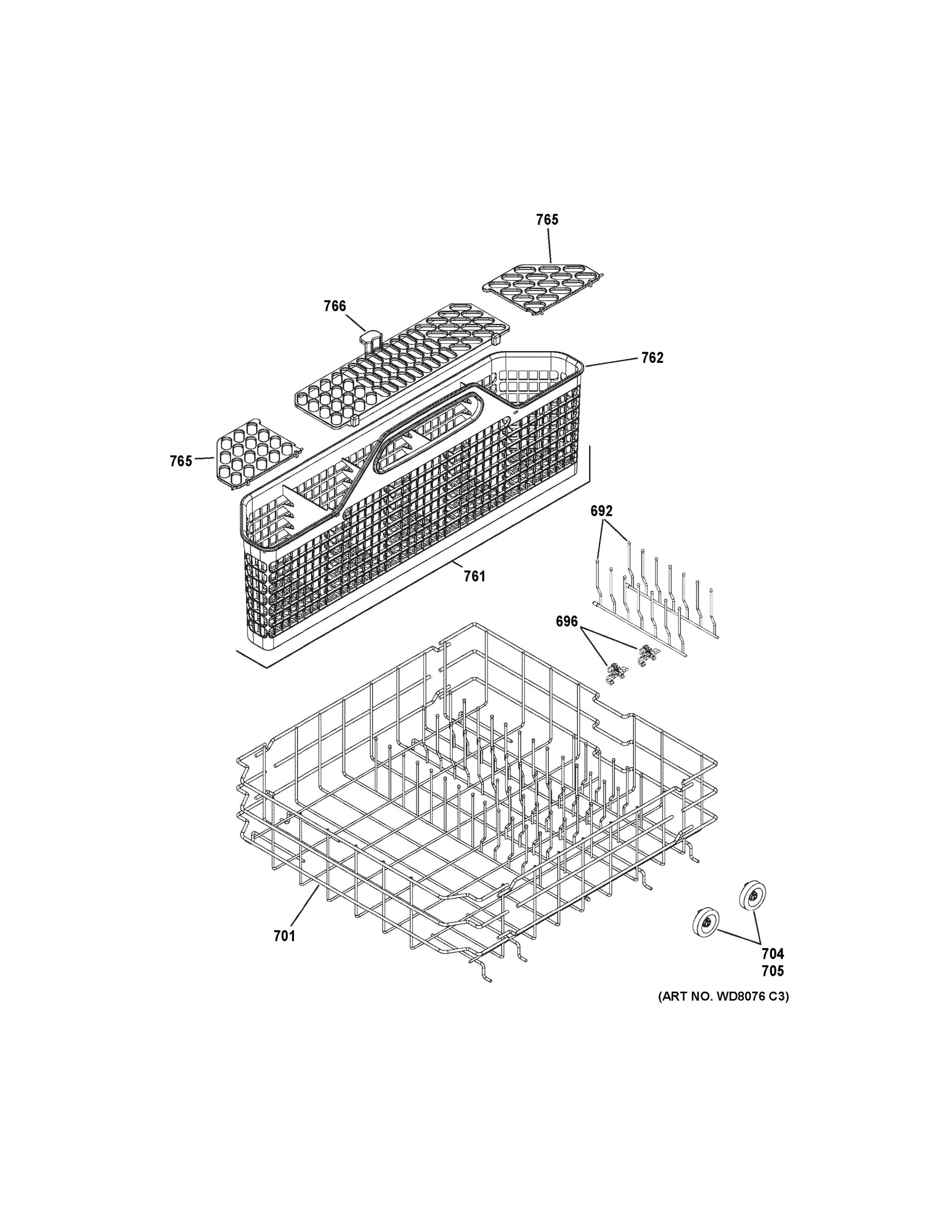 765

766

762

765

692

761

696

701

704
705

(ART NO. WD8076 C3)