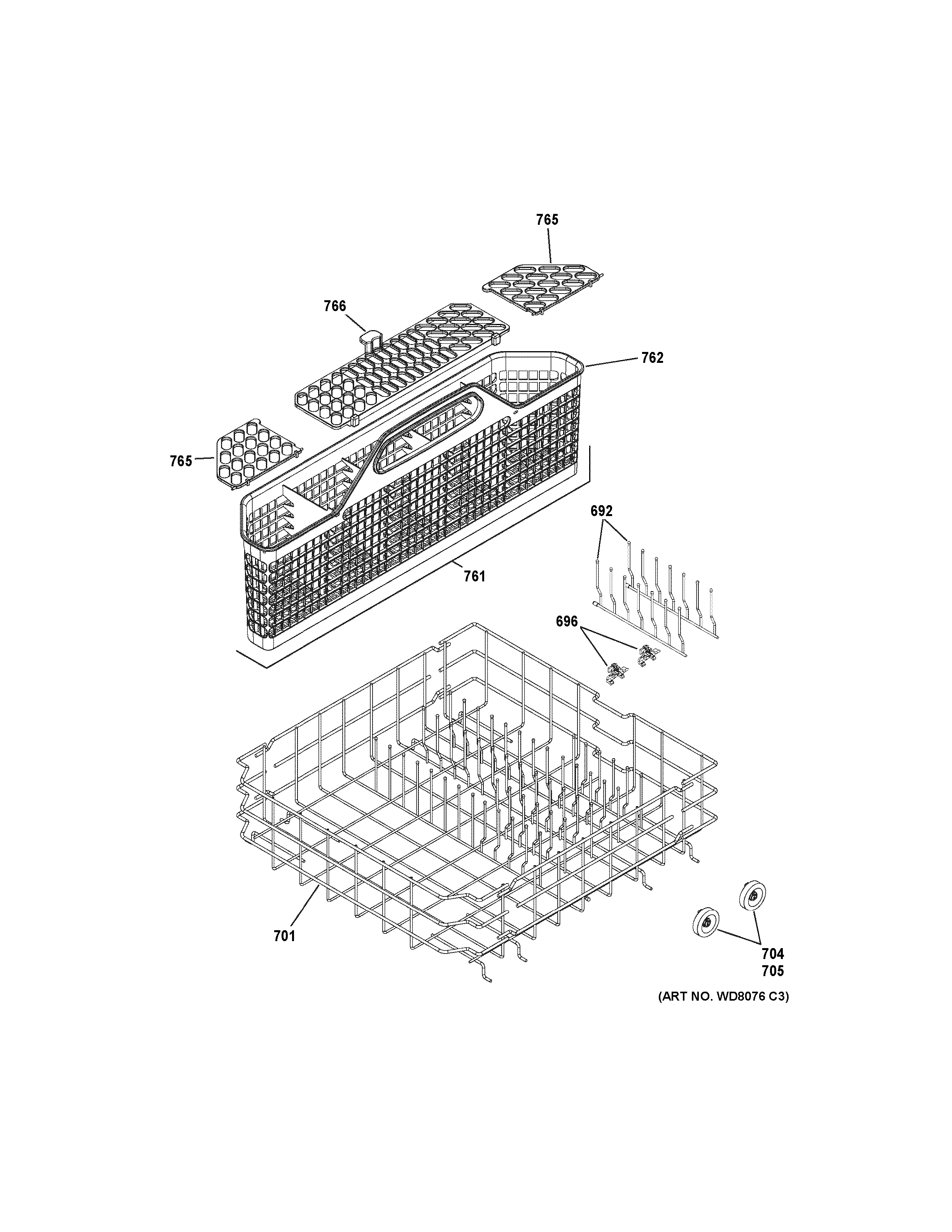 765
766
762
765
692
761
696
701
704
705
(ART NO. WD8076 C3)