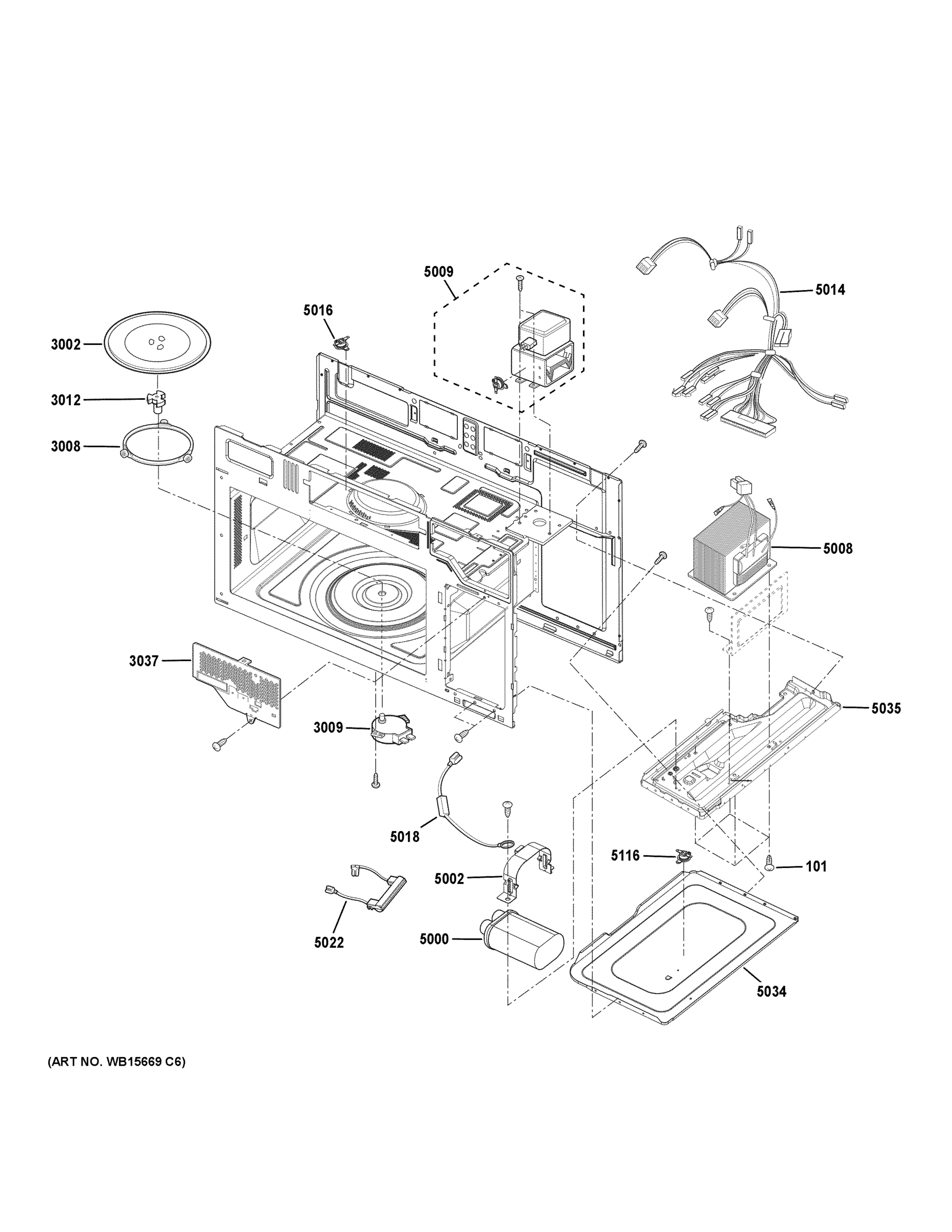 5009
5014
5016
3002
3012
3008
5008
3037
5035
3009
5018
5116
101
5002
5022
5000
5034
(ART NO. WB15669 C6)