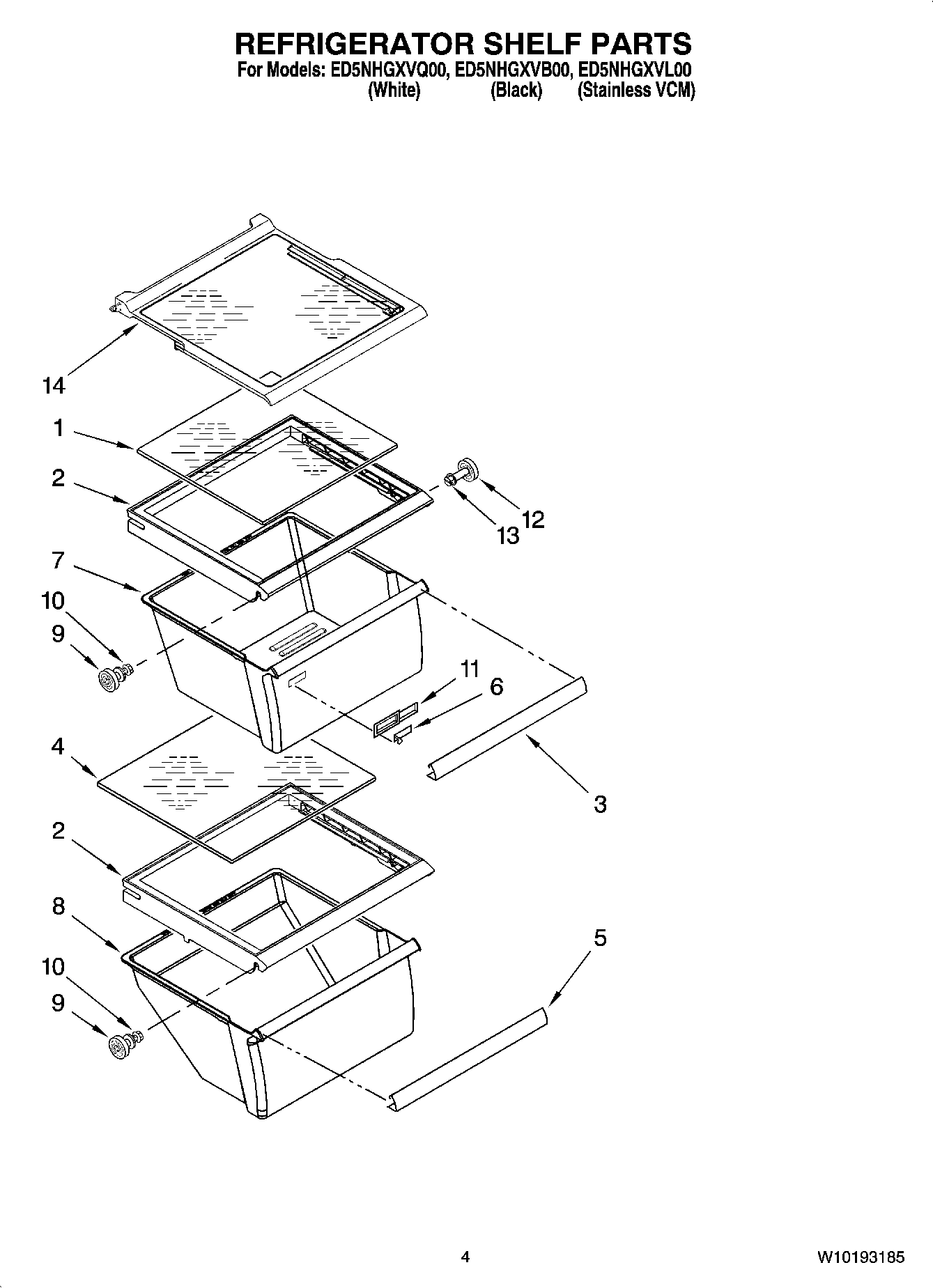 REFRIGERATOR SHELF PARTS
For Models: ED5NHGXVQ00, ED5NHGXVB00, ED5NHGXVL00
(White) (Black) (Stainless VCM)

14
1
2
12
13
7
10
9
11
6
4
3
2
8
5
10
9

4
W10193185