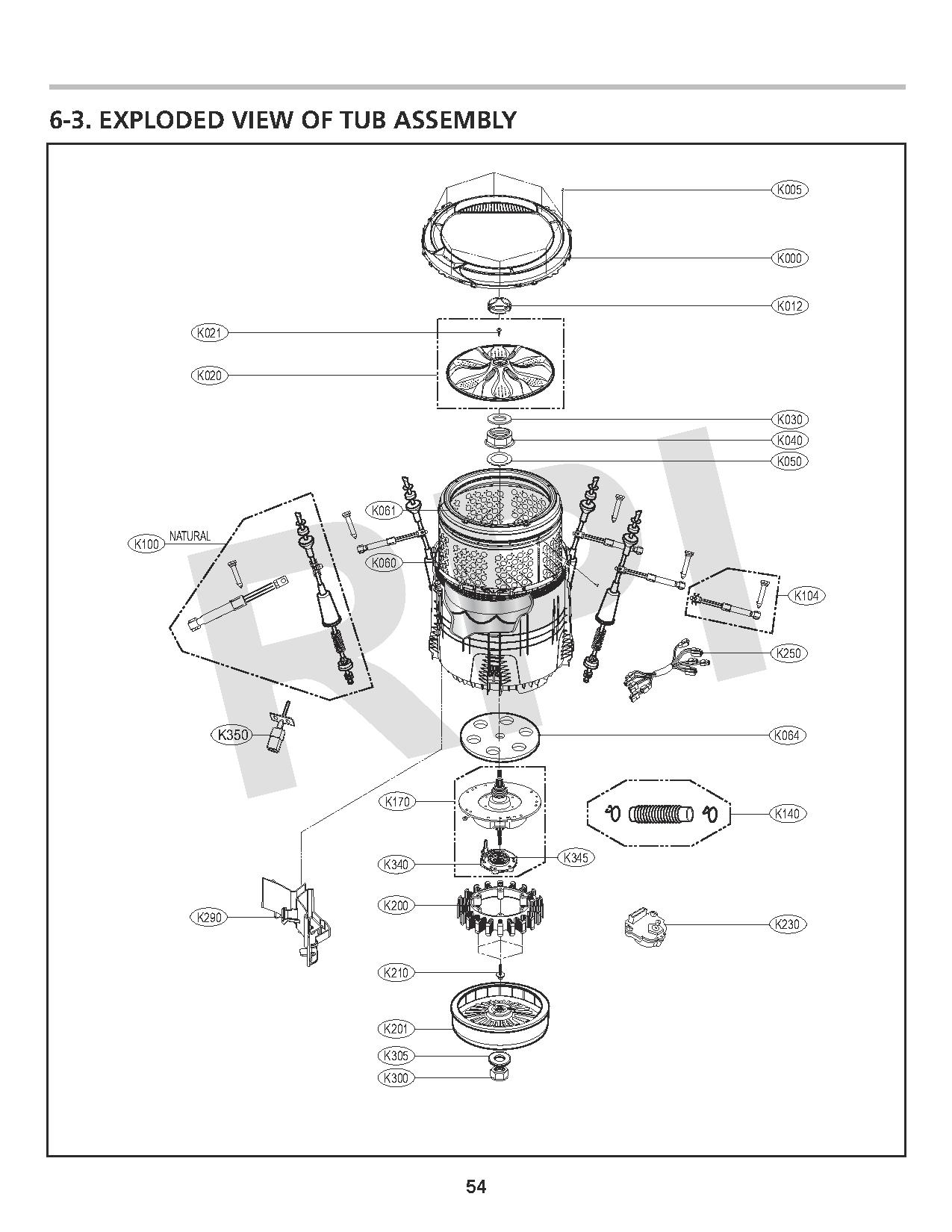 6-3. EXPLODED VIEW OF TUB ASSEMBLY

K005
K000
K012
K021
K020
K030
K040
K050
K061
K100
NATURAL
K060
K104
K250
K350
K064
K170
K140
K340
K345
K290
K200
K230
K210
K201
K305
K300

RPI

54