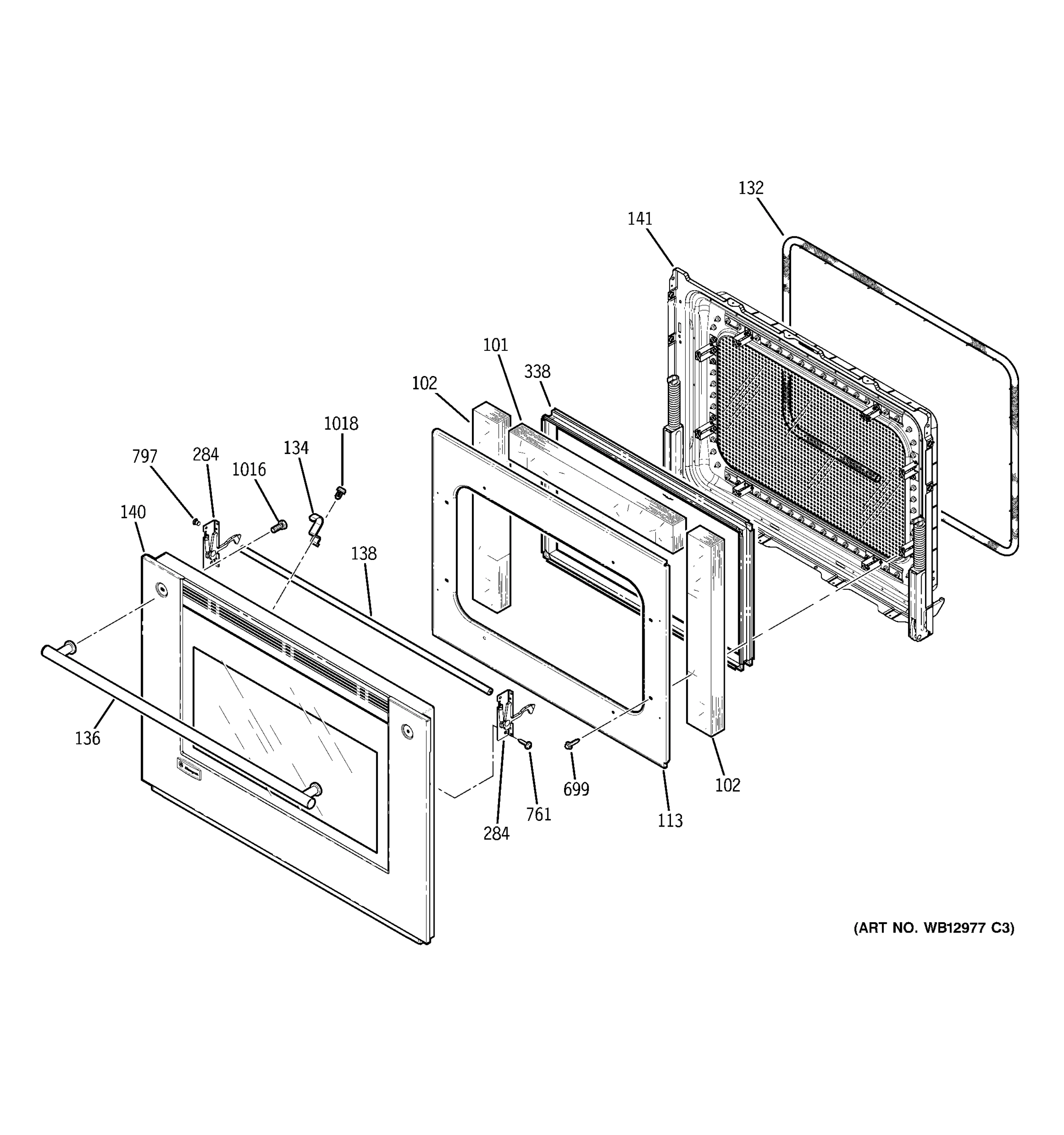 132
141
101
338
102
1018
797
284
1016
134
140
138
136
284
761
699
113
102
(ART NO. WB12977 C3)