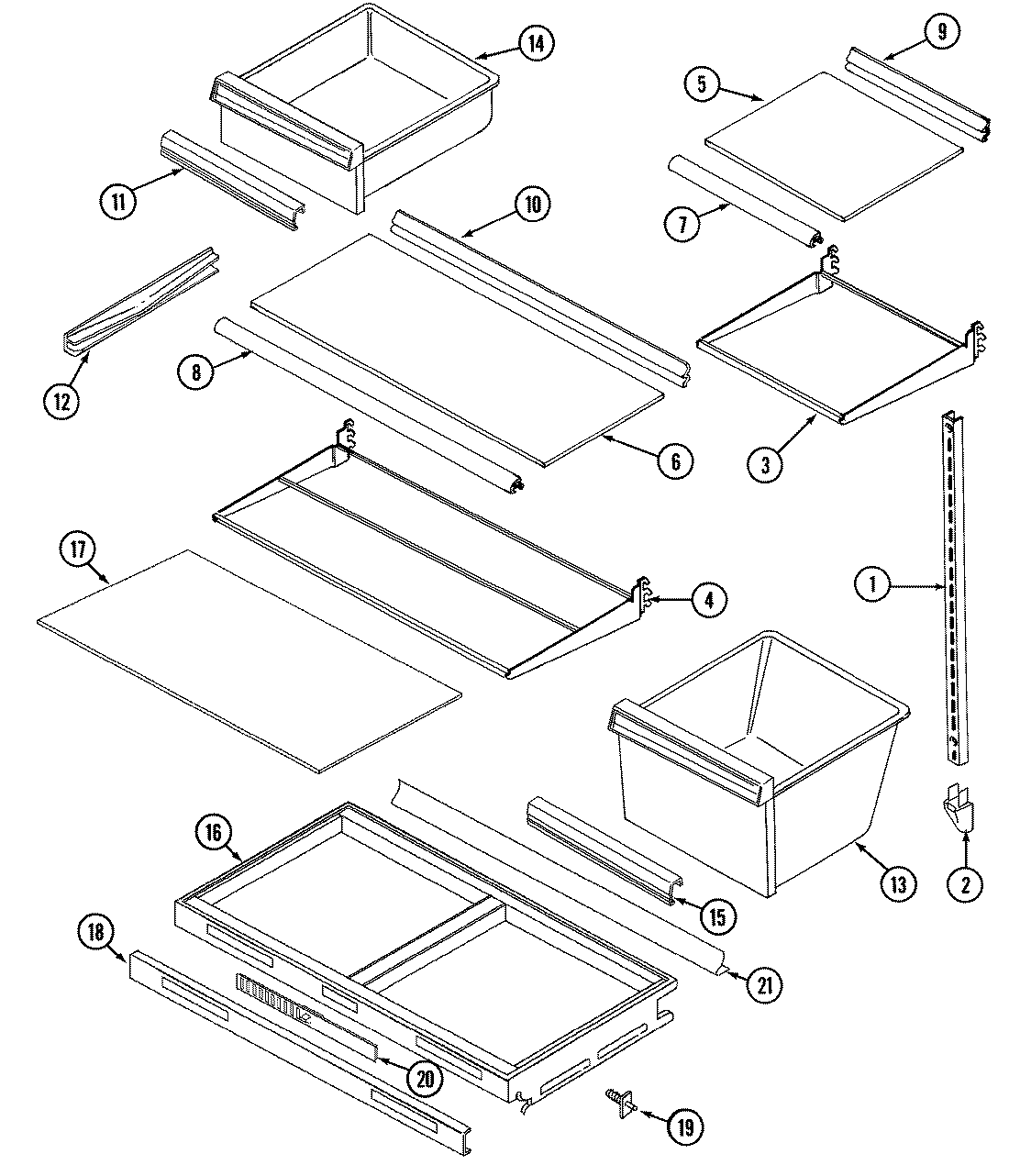 14
9
5
11
10
7
12
8
6
3
17
4
1
16
13
2
15
18
21
20
19