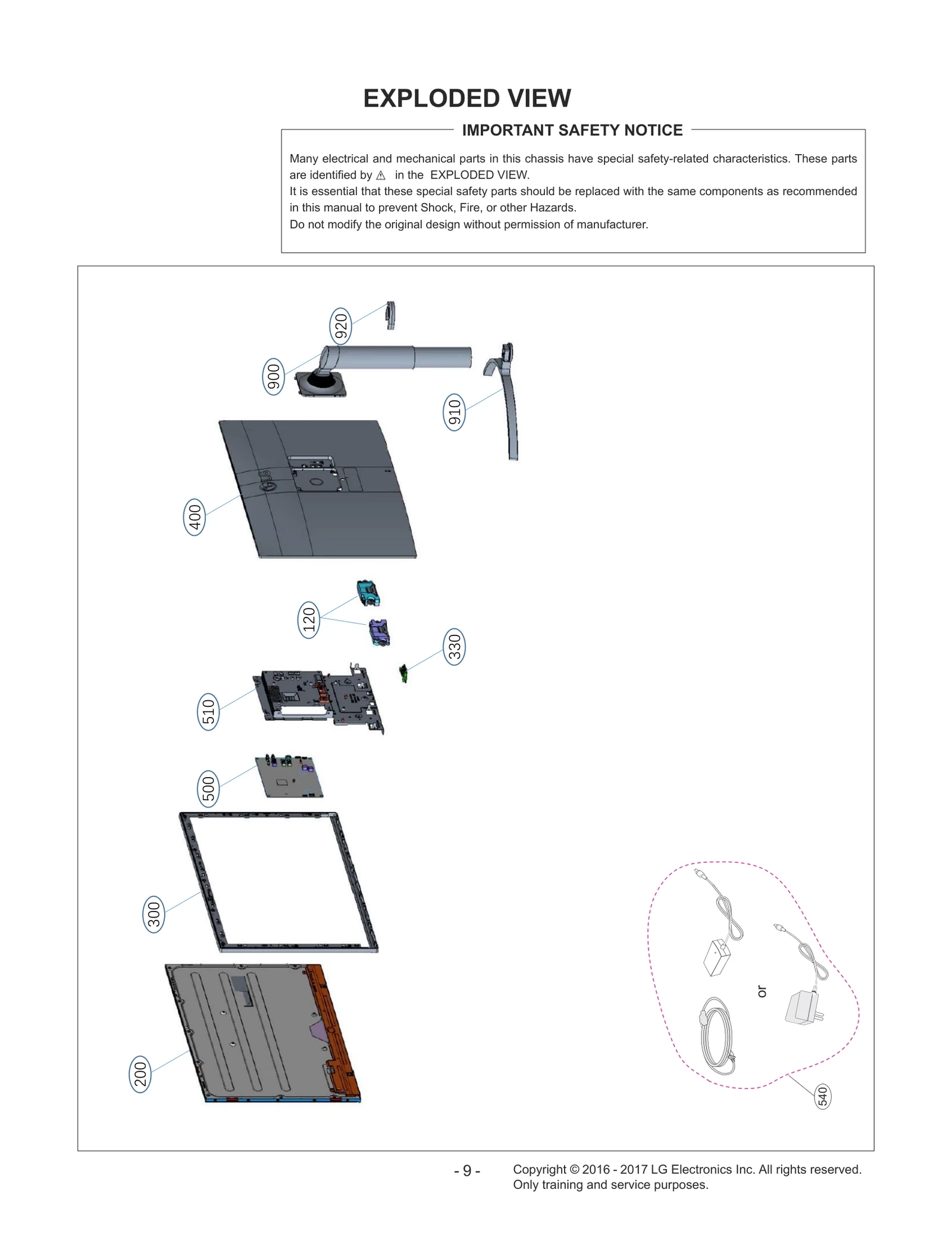 EXPLODED VIEW

IMPORTANT SAFETY NOTICE

Many electrical and mechanical parts in this chassis have special safety-related characteristics. These parts are identified by ⚠ in the EXPLODED VIEW.
It is essential that these special safety parts should be replaced with the same components as recommended in this manual to prevent Shock, Fire, or other Hazards.
Do not modify the original design without permission of manufacturer.

920
900
910
400
120
330
510
500
300
200
or
540

- 9 -

Copyright © 2016 - 2017 LG Electronics Inc. All rights reserved.
Only training and service purposes.