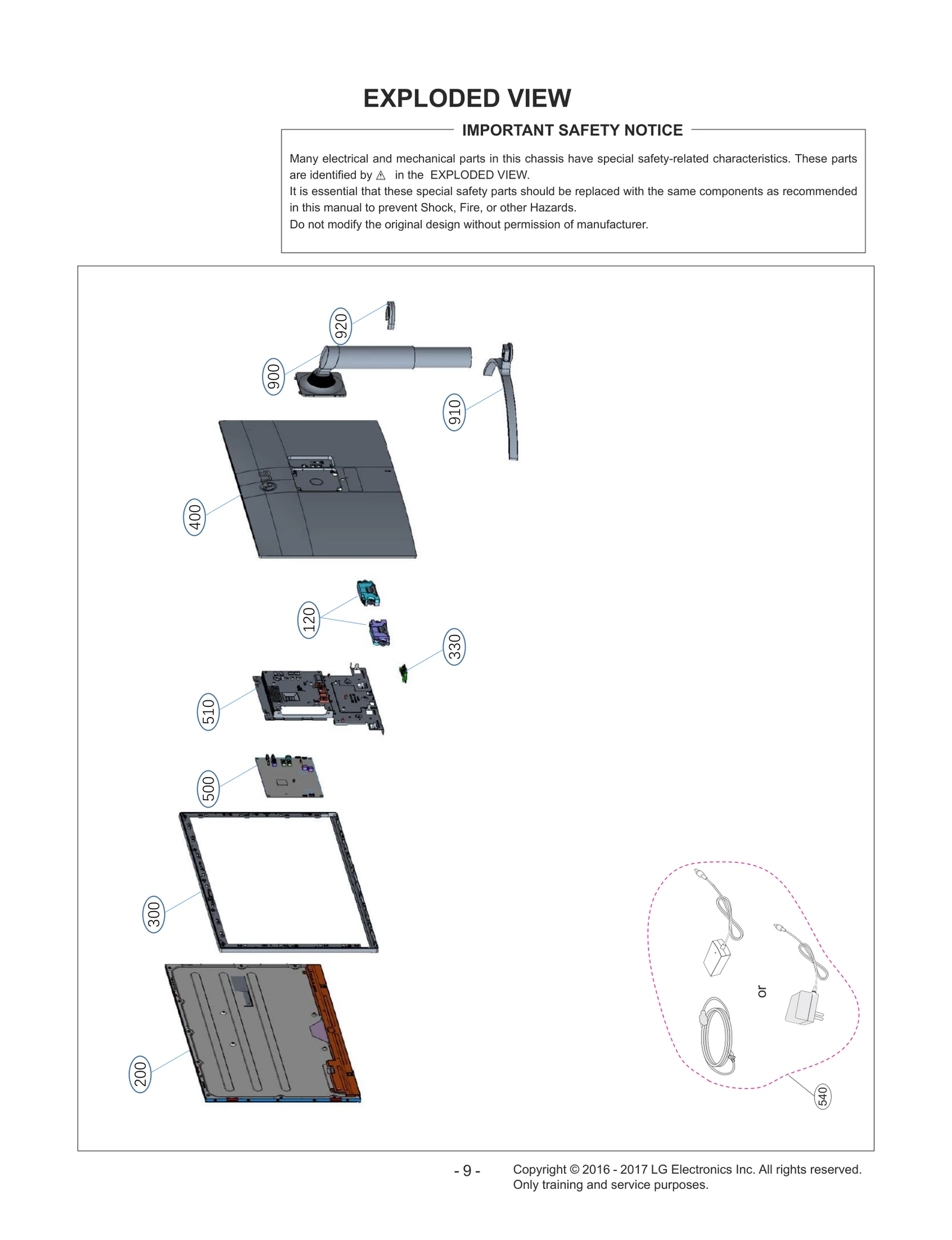 EXPLODED VIEW

IMPORTANT SAFETY NOTICE

Many electrical and mechanical parts in this chassis have special safety-related characteristics. These parts are identified by ⚠ in the EXPLODED VIEW.
It is essential that these special safety parts should be replaced with the same components as recommended in this manual to prevent Shock, Fire, or other Hazards.
Do not modify the original design without permission of manufacturer.

920
900
910
400
LG
120
330
510
500
300
200
or
540

- 9 -

Copyright © 2016 - 2017 LG Electronics Inc. All rights reserved.
Only training and service purposes.