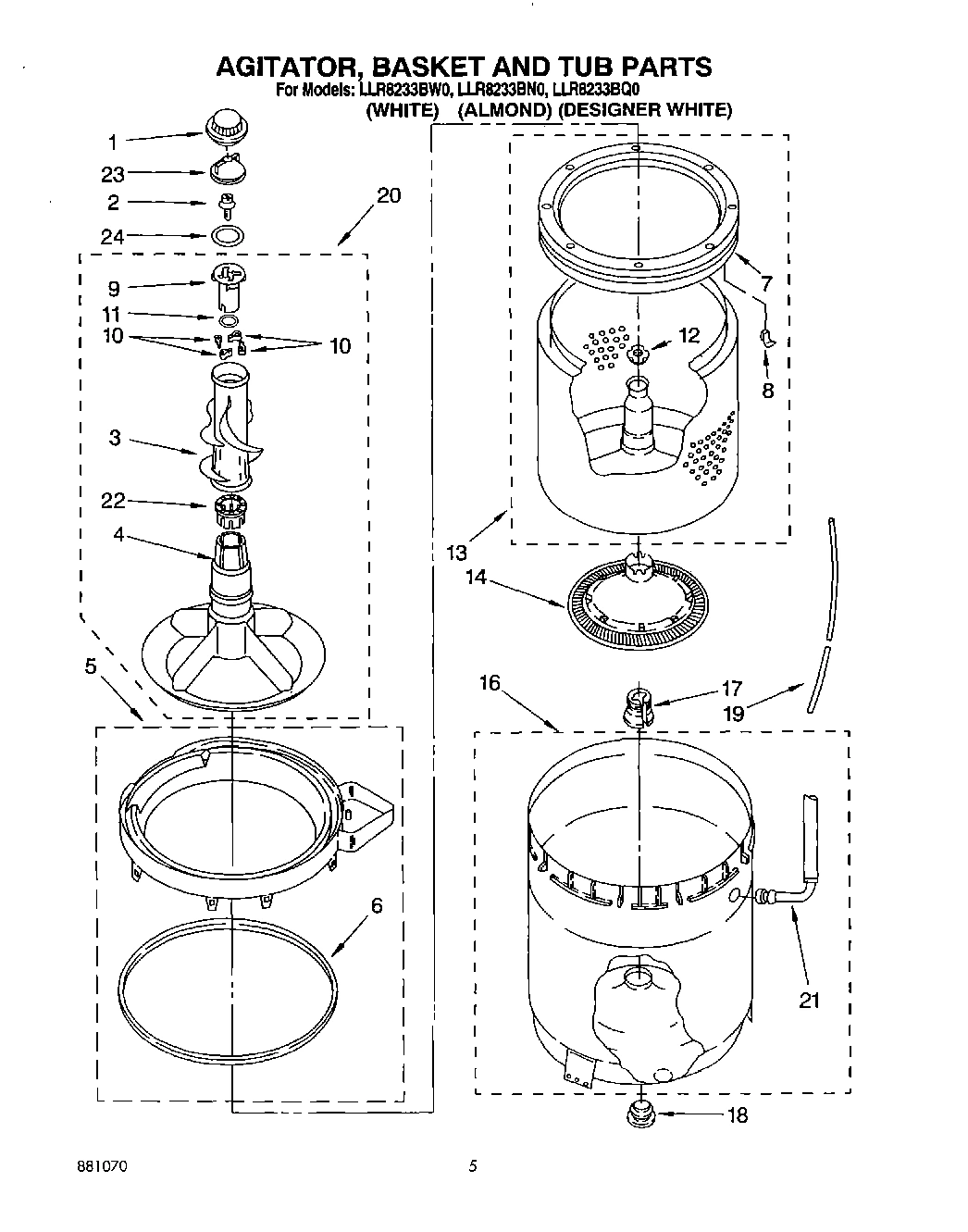 AGITATOR, BASKET AND TUB PARTS
For Models: LLR8233BW0, LLR8233BN0, LLR8233BQ0
(WHITE) (ALMOND) (DESIGNER WHITE)

1
23
2
24
20
9
11
10
10
3
22
4
5
6
7
12
8
13
14
16
17
19
21
18

881070
5