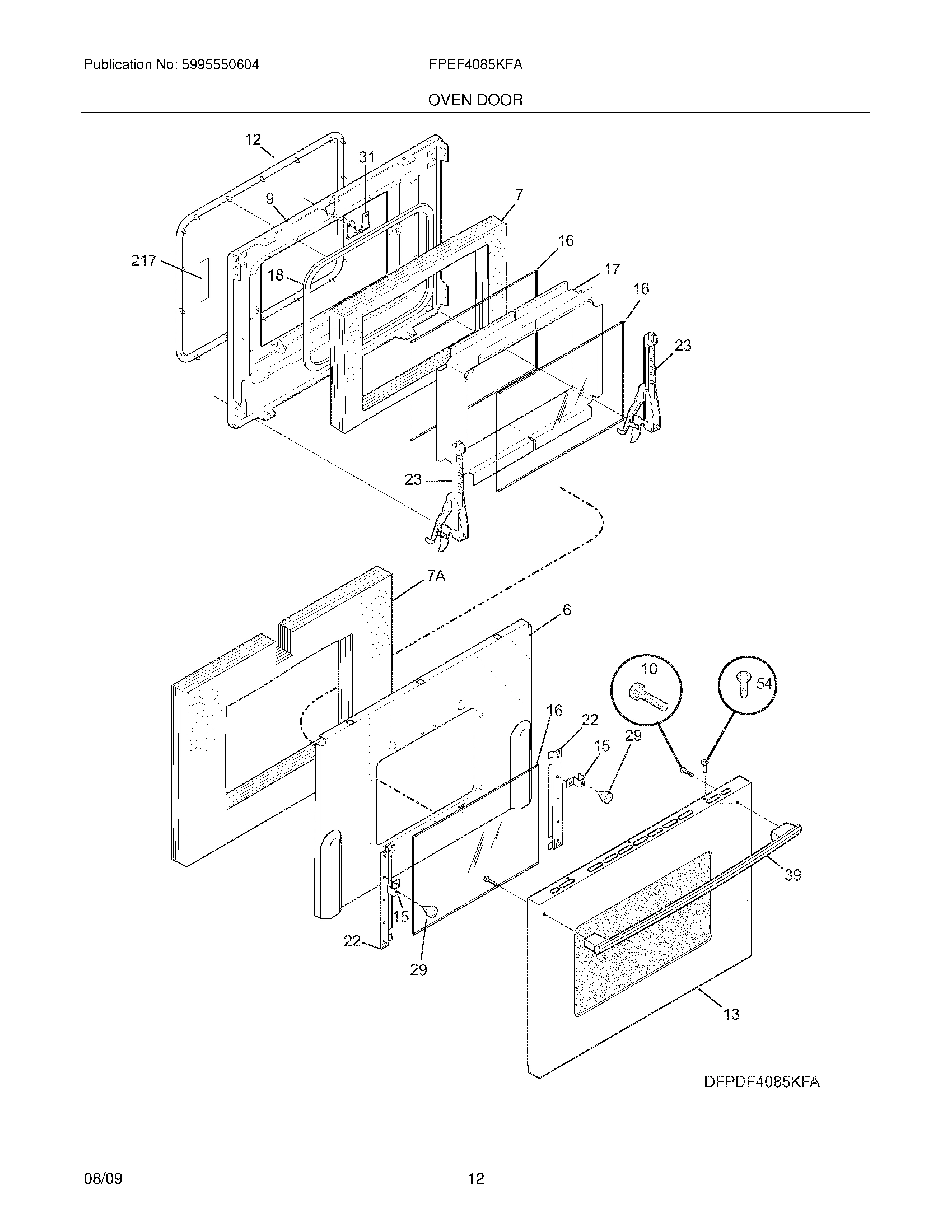 Publication No: 5995550604
FPEF4085KFA
OVEN DOOR

12
31
9
7
217
18
16
17
16
23
23
7A
6
10
54
16
22
15
29
39
15
22
29
13
DFPDF4085KFA

08/09
12