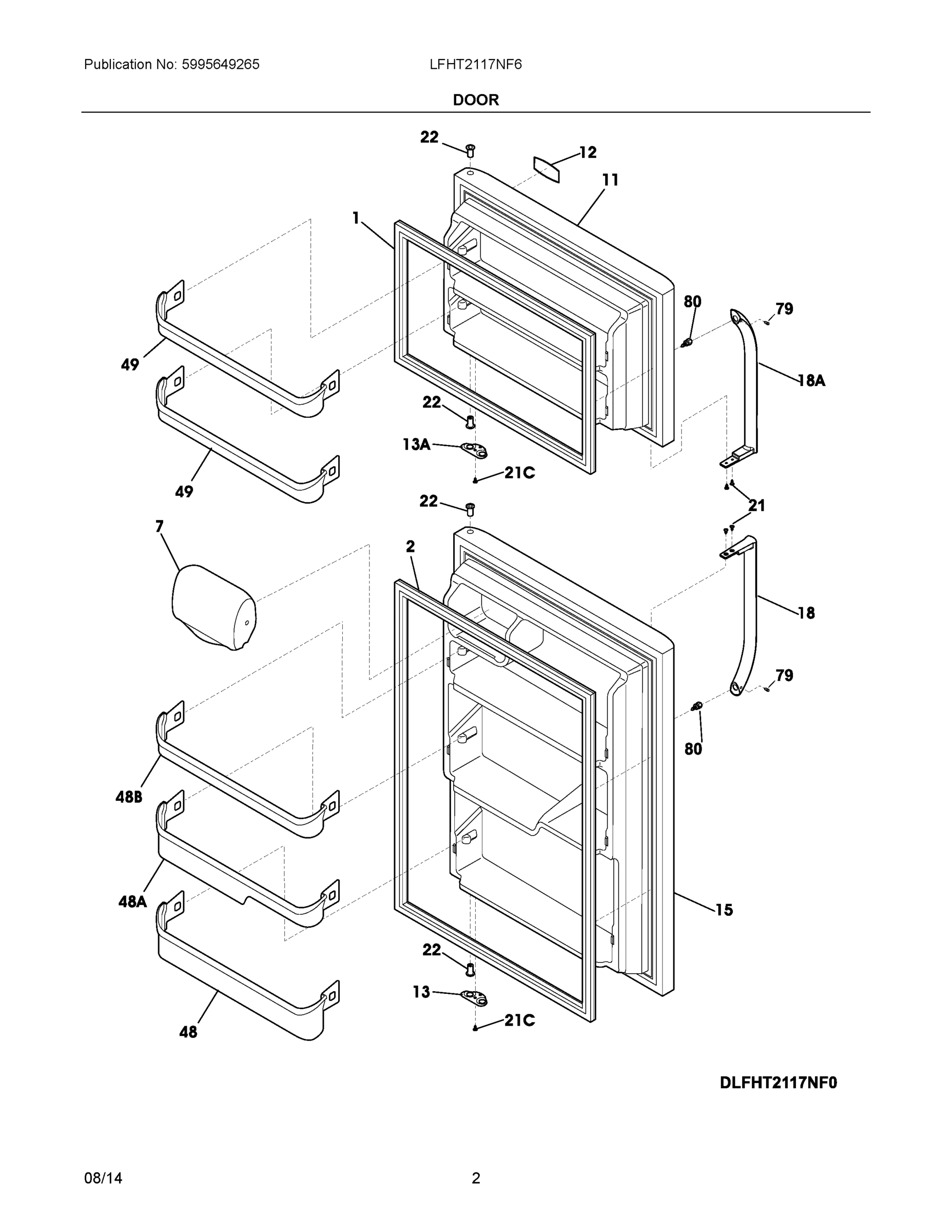 Publication No: 5995649265

LFHT2117NF6

DOOR

22
12
11
1
80
79
49
18A
22
13A
21C
49
22
21
7
2
18
79
80
48B
48A
15
22
13
21C
48

DLFHT2117NF0

08/14

2