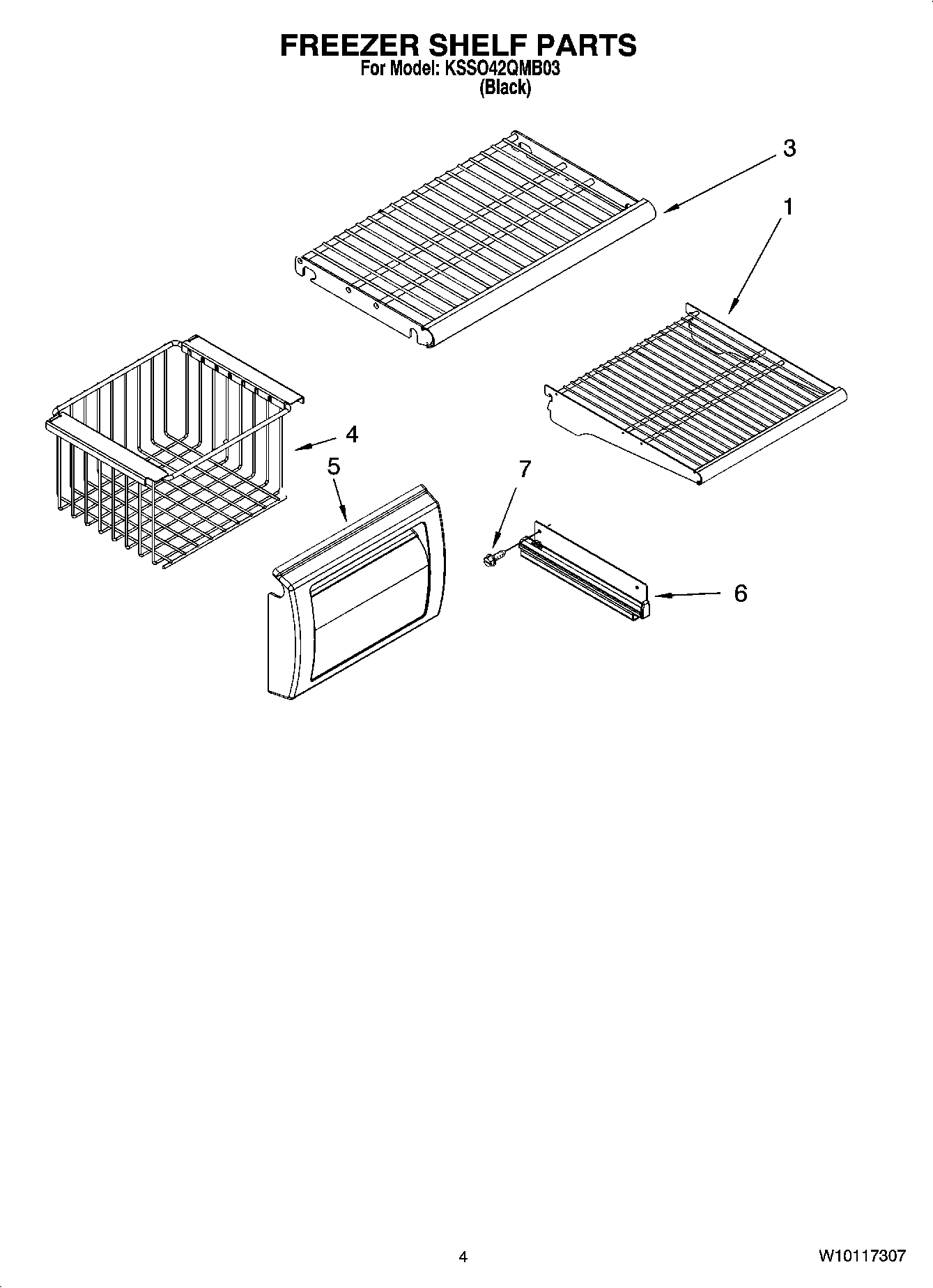 FREEZER SHELF PARTS
For Model: KSSO42QMB03
(Black)

3

1

4

5

7

6

4

W10117307