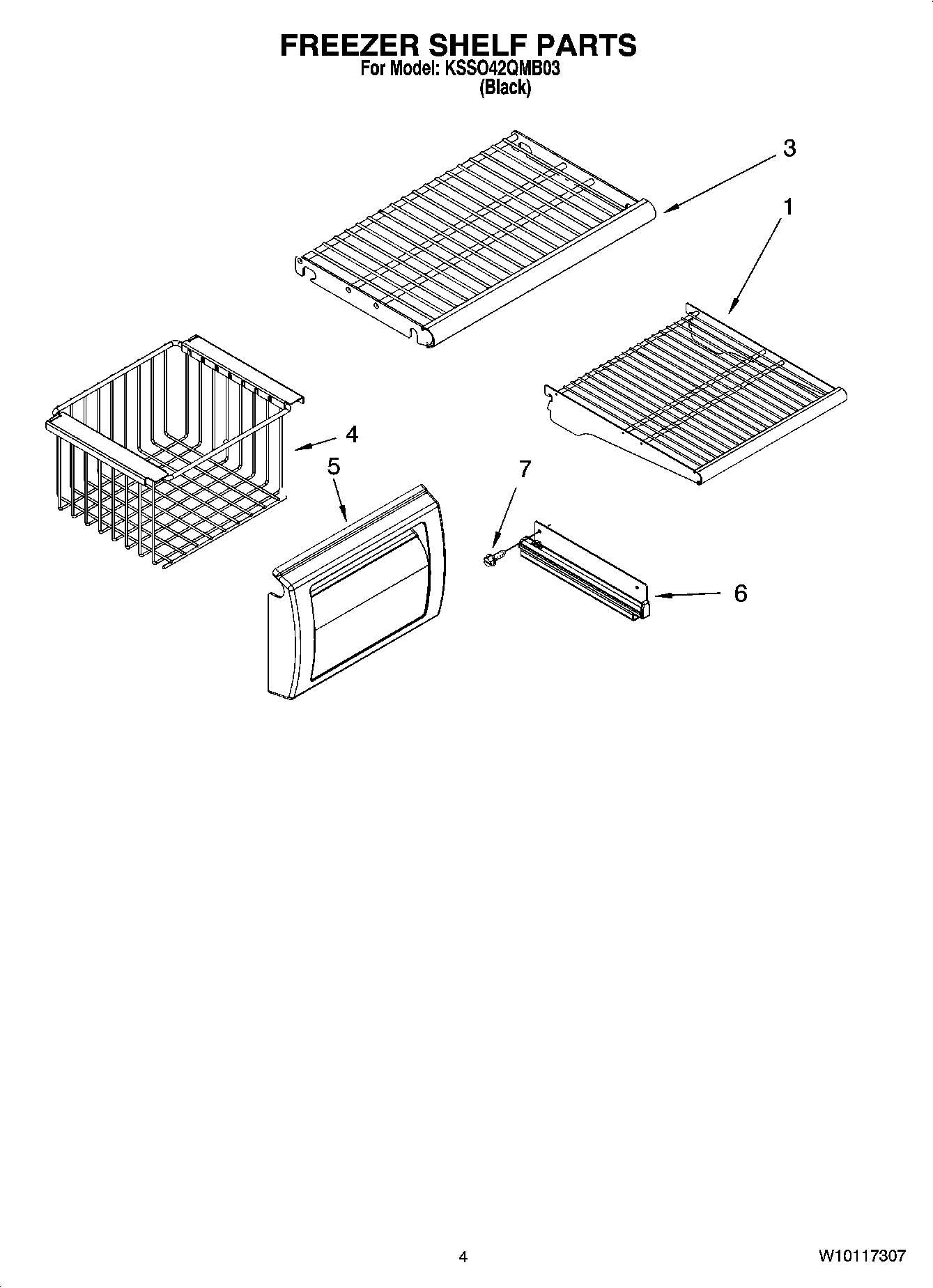 FREEZER SHELF PARTS
For Model: KSSO42QMB03
(Black)

3

1

4

5

7

6

4

W10117307