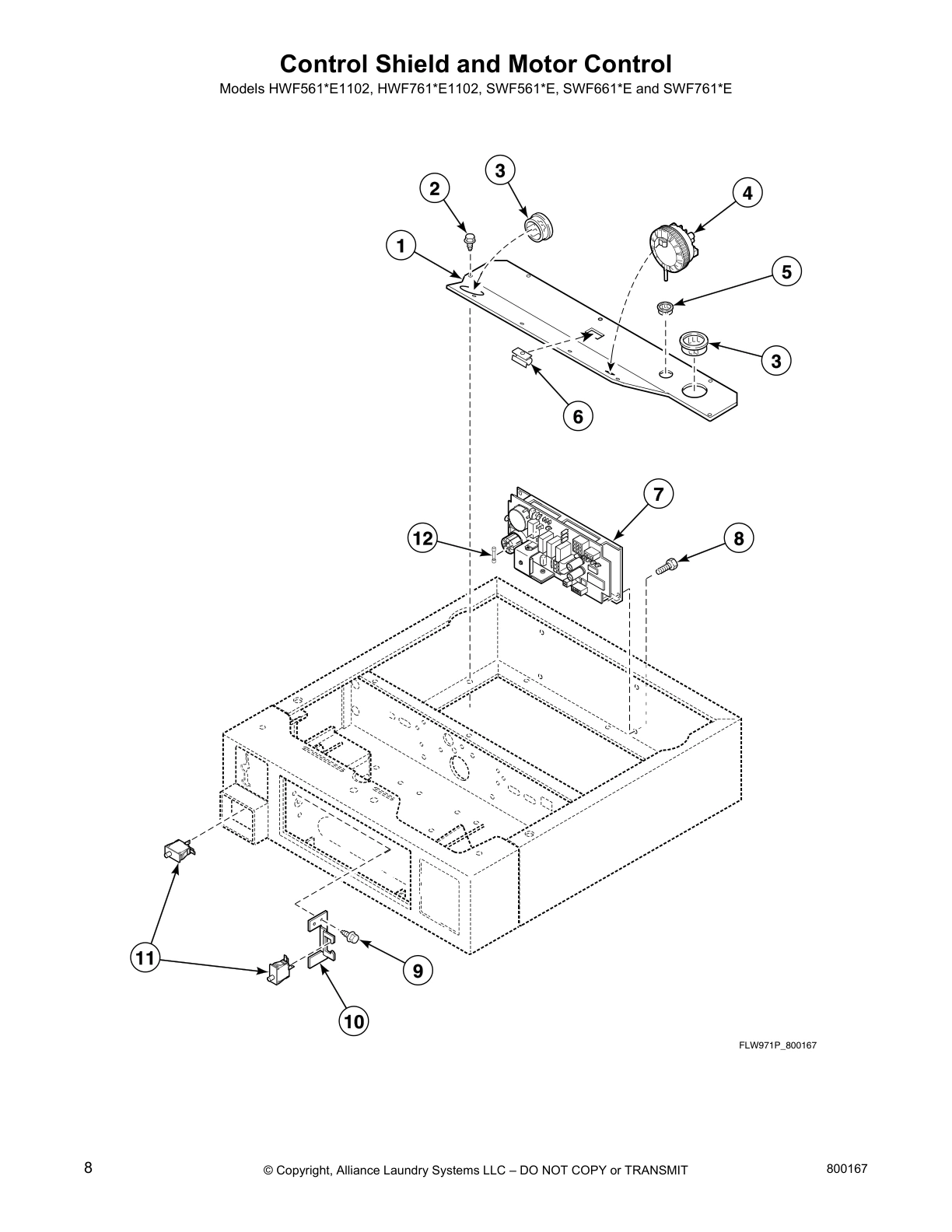 Control Shield and Motor Control

Models HWF561*E1102, HWF761*E1102, SWF561*E, SWF661*E and SWF761*E

3
2
4
1
5
3
6
7
12
8
11
9
10

FLW971P_800167

8

© Copyright, Alliance Laundry Systems LLC – DO NOT COPY or TRANSMIT

800167