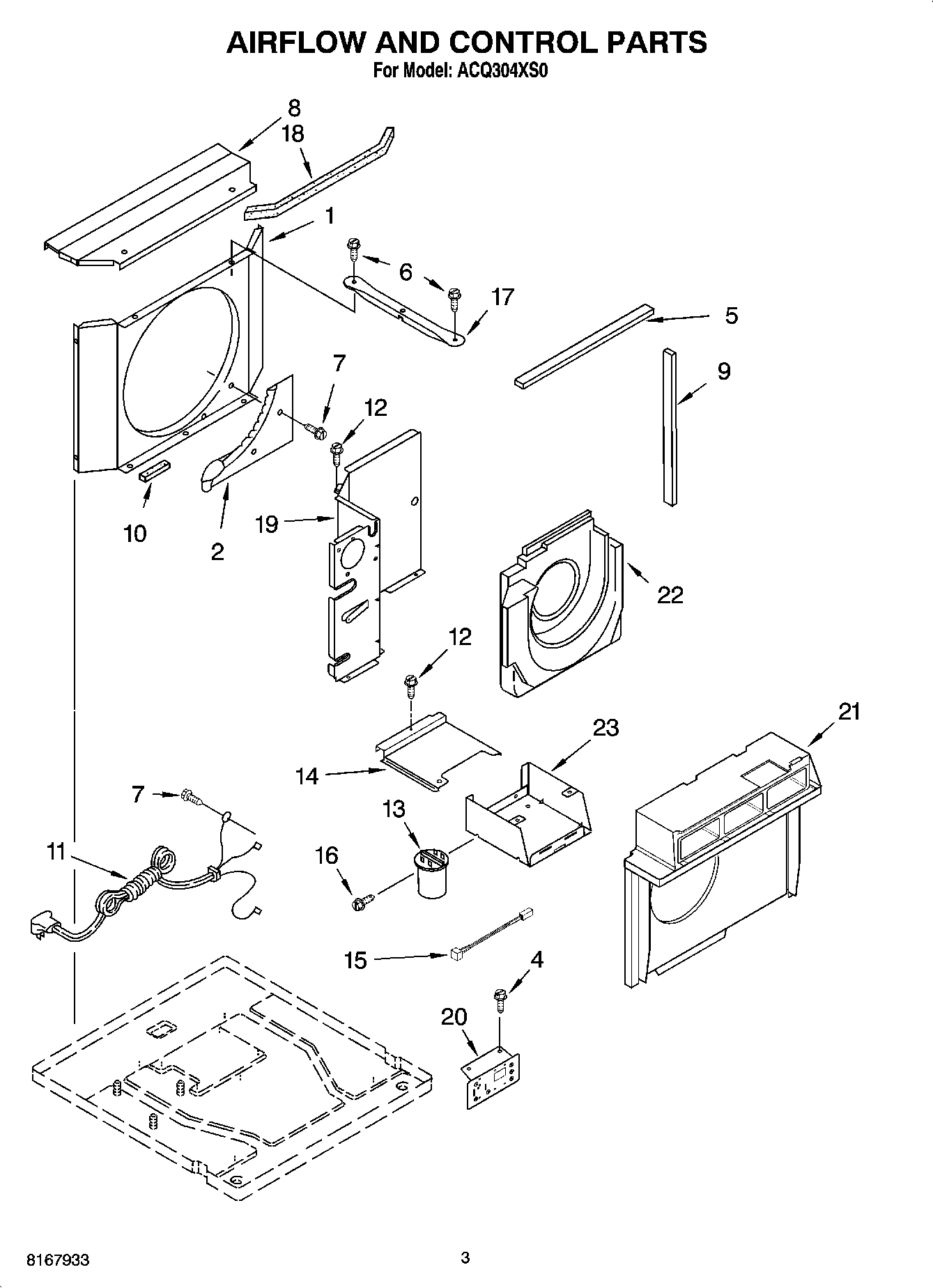 AIRFLOW AND CONTROL PARTS
For Model: ACQ304XS0

8
18
1
6
17
5
9
7
12
10
2
19
22
12
21
23
14
7
13
11
16
15
4
20

8167933
3