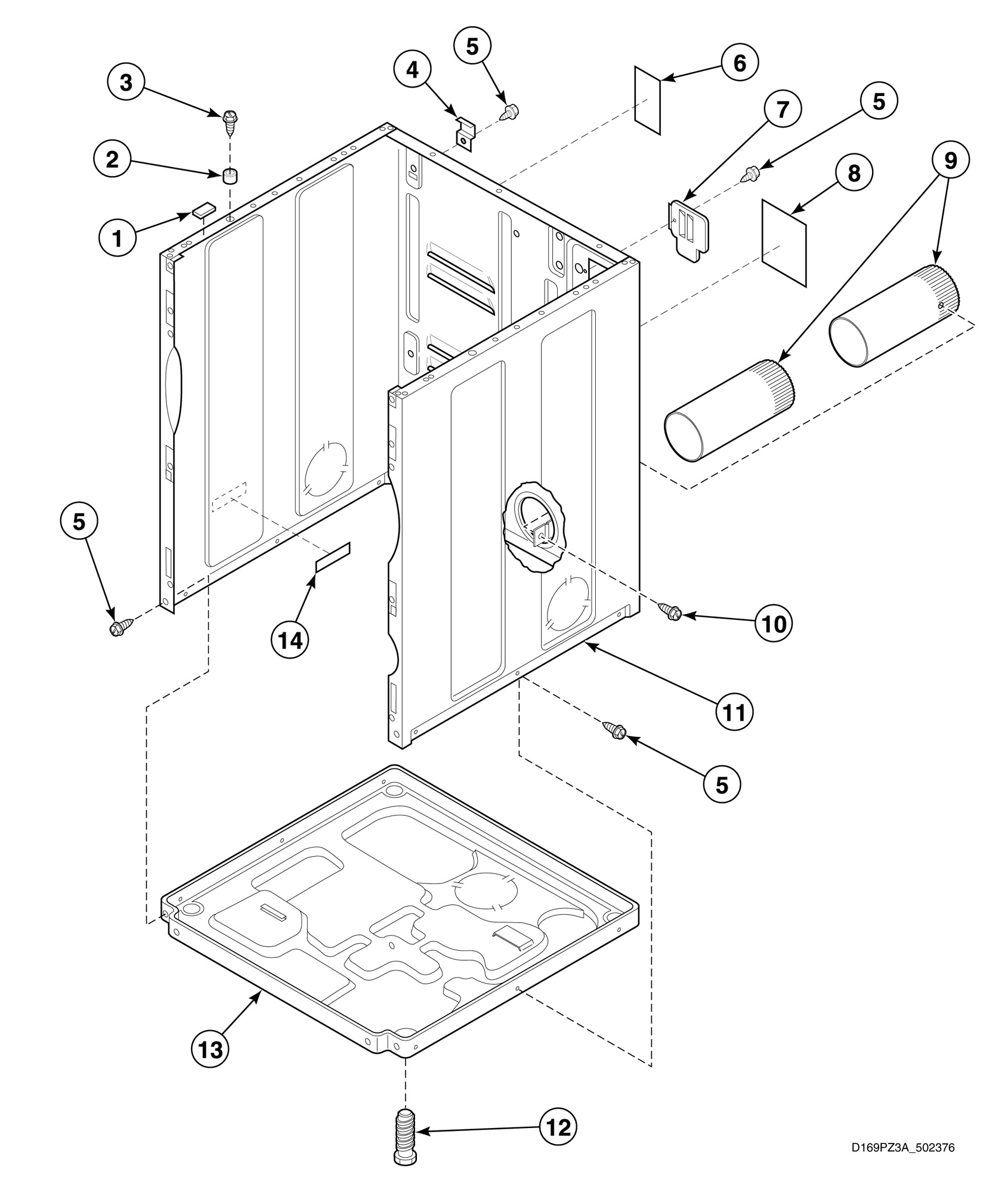 5
4
6
3
7
5
2
8
9
1
5
14
10
11
5
13
12
D169PZ3A_502376