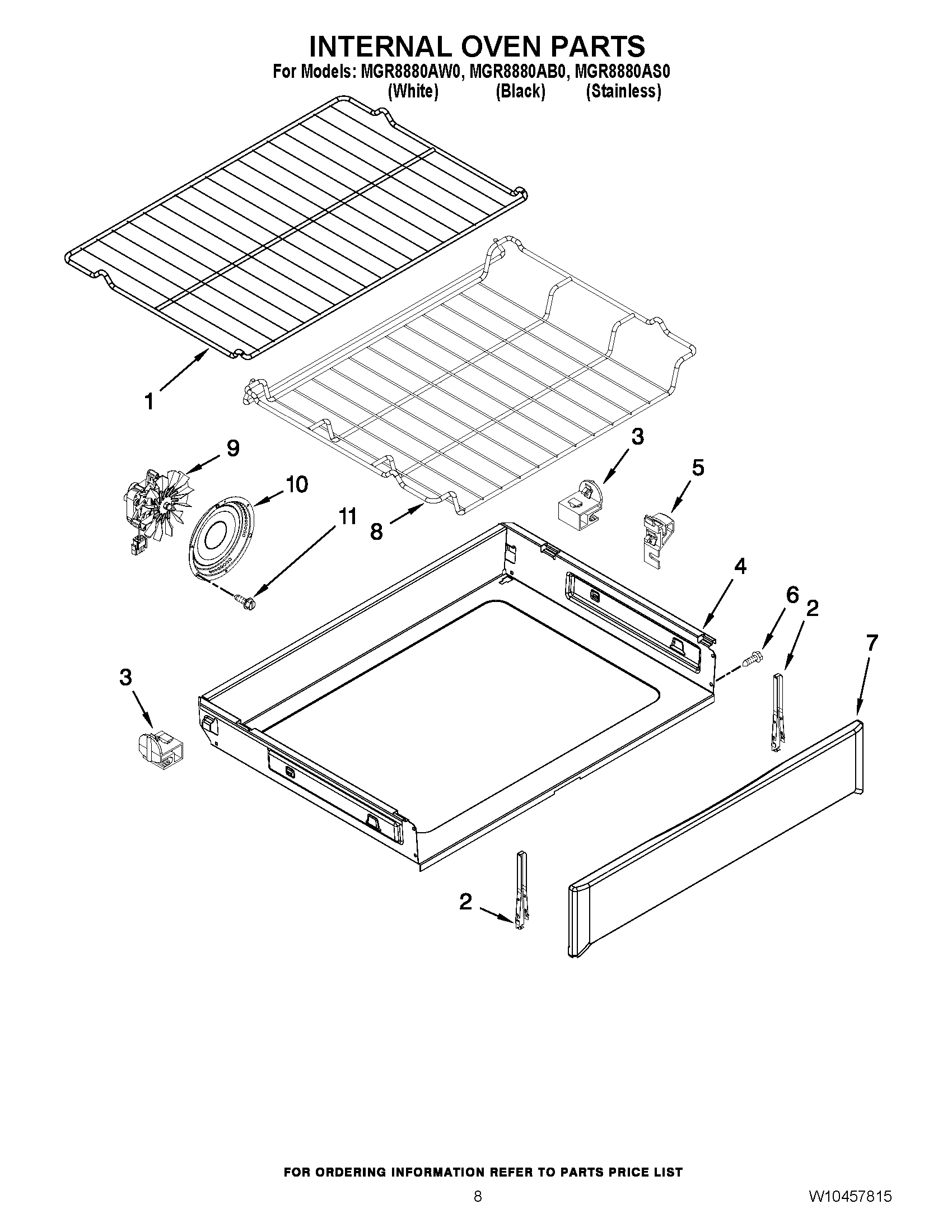 INTERNAL OVEN PARTS

For Models: MGR8880AW0, MGR8880AB0, MGR8880AS0
(White) (Black) (Stainless)

1

9

10

11

8

3

5

4

6

2

7

3

2

FOR ORDERING INFORMATION REFER TO PARTS PRICE LIST

8

W10457815