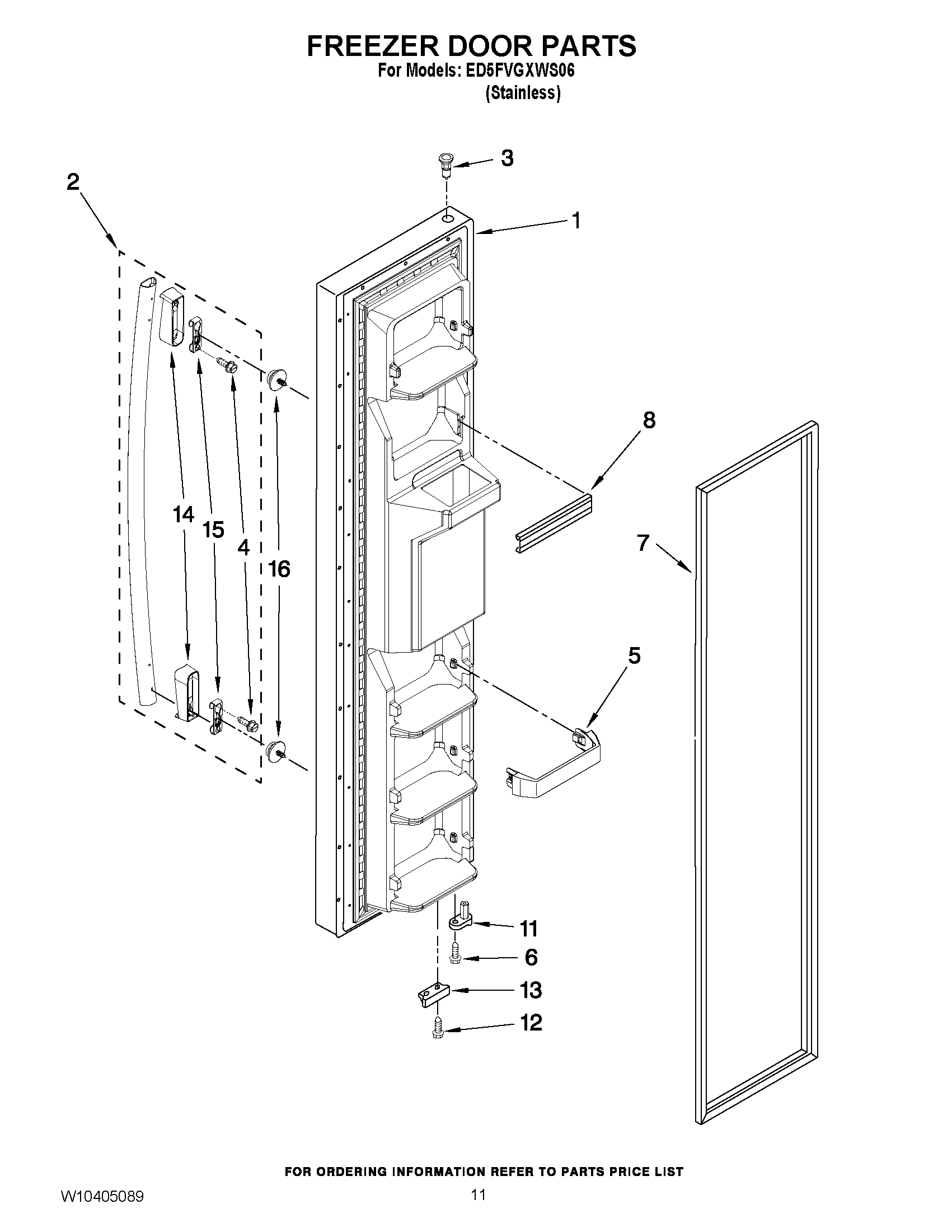 FREEZER DOOR PARTS
For Models: ED5FVGXWS06
(Stainless)

3
2
1
8
14
15
4
16
7
5
11
6
13
12

FOR ORDERING INFORMATION REFER TO PARTS PRICE LIST

W10405089

11