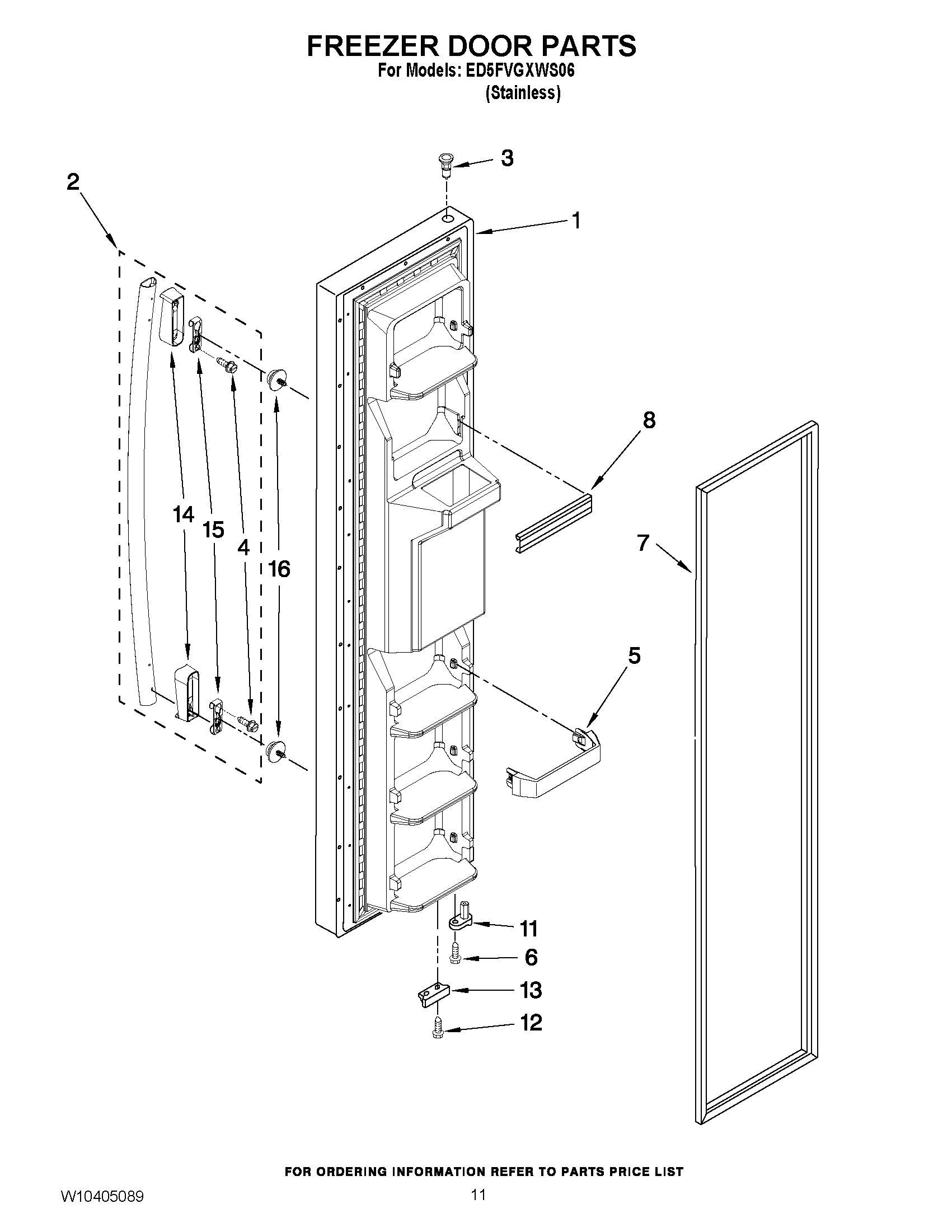 FREEZER DOOR PARTS
For Models: ED5FVGXWS06
(Stainless)

3
2
1
8
14
15
4
16
7
5
11
6
13
12

FOR ORDERING INFORMATION REFER TO PARTS PRICE LIST

W10405089

11