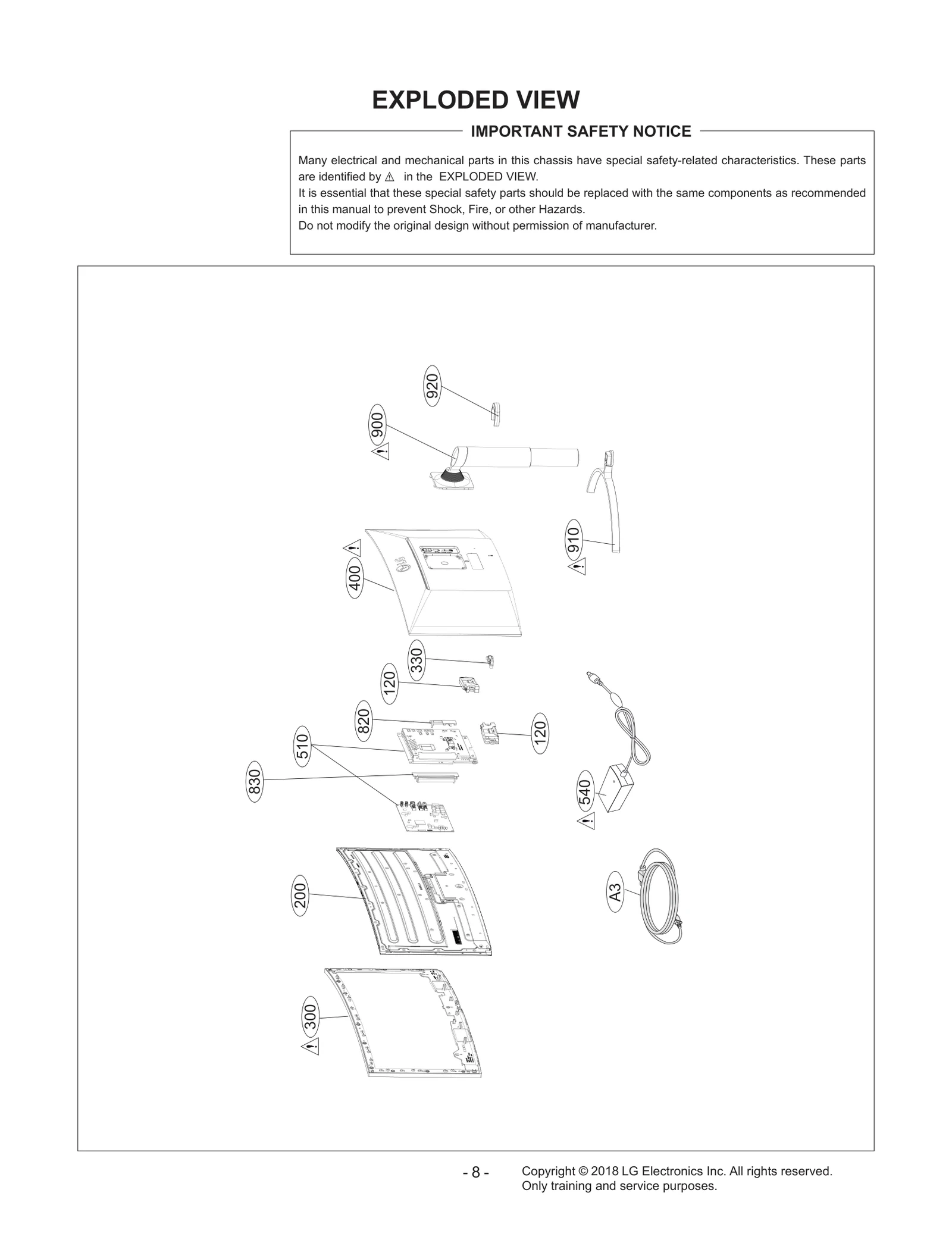 EXPLODED VIEW

IMPORTANT SAFETY NOTICE

Many electrical and mechanical parts in this chassis have special safety-related characteristics. These parts are identified by ⚠ in the EXPLODED VIEW.
It is essential that these special safety parts should be replaced with the same components as recommended in this manual to prevent Shock, Fire, or other Hazards.
Do not modify the original design without permission of manufacturer.

920

900

910

400

LG

330

120

820

120

510

830

540

200

A3

300

- 8 -

Copyright © 2018 LG Electronics Inc. All rights reserved.
Only training and service purposes.