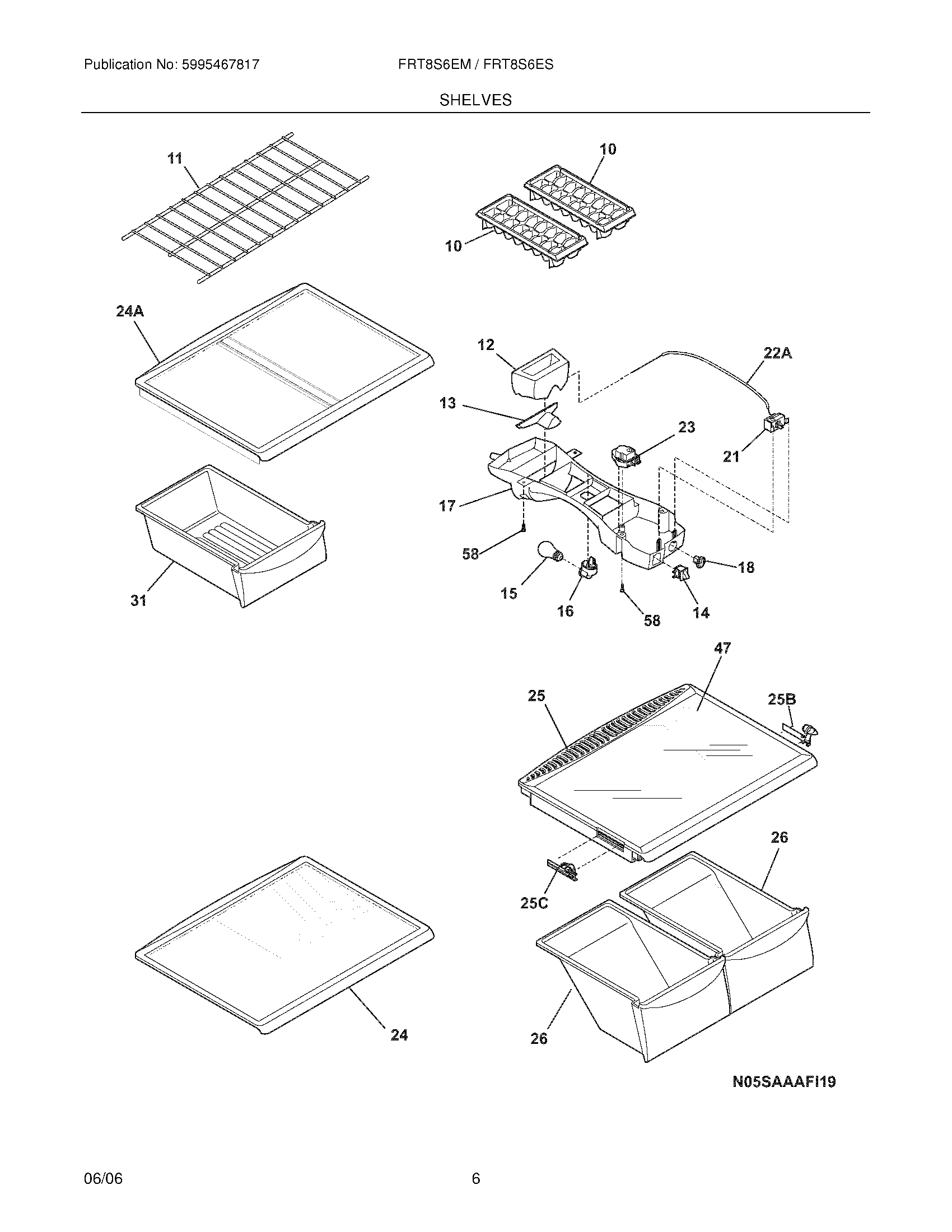 Publication No: 5995467817

FRT8S6EM / FRT8S6ES

SHELVES

11

10

10

24A

12

22A

13

23

21

17

58

18

15

16

58

14

31

47

25

25B

26

25C

24

26

N05SAAAFI19

06/06

6