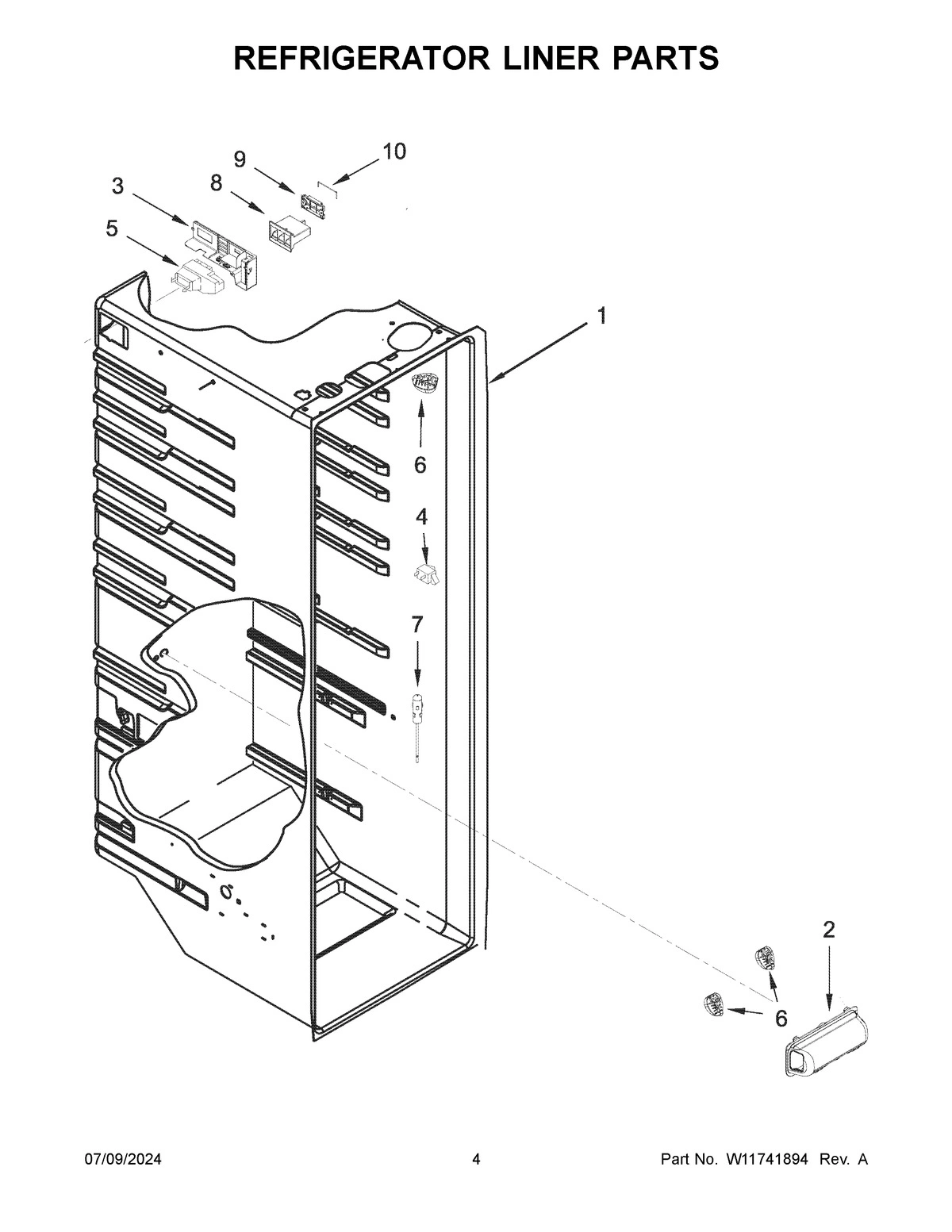 REFRIGERATOR LINER PARTS

9
10
3
8
5
1
6
4
7
2
6

07/09/2024
4
Part No. W11741894 Rev. A