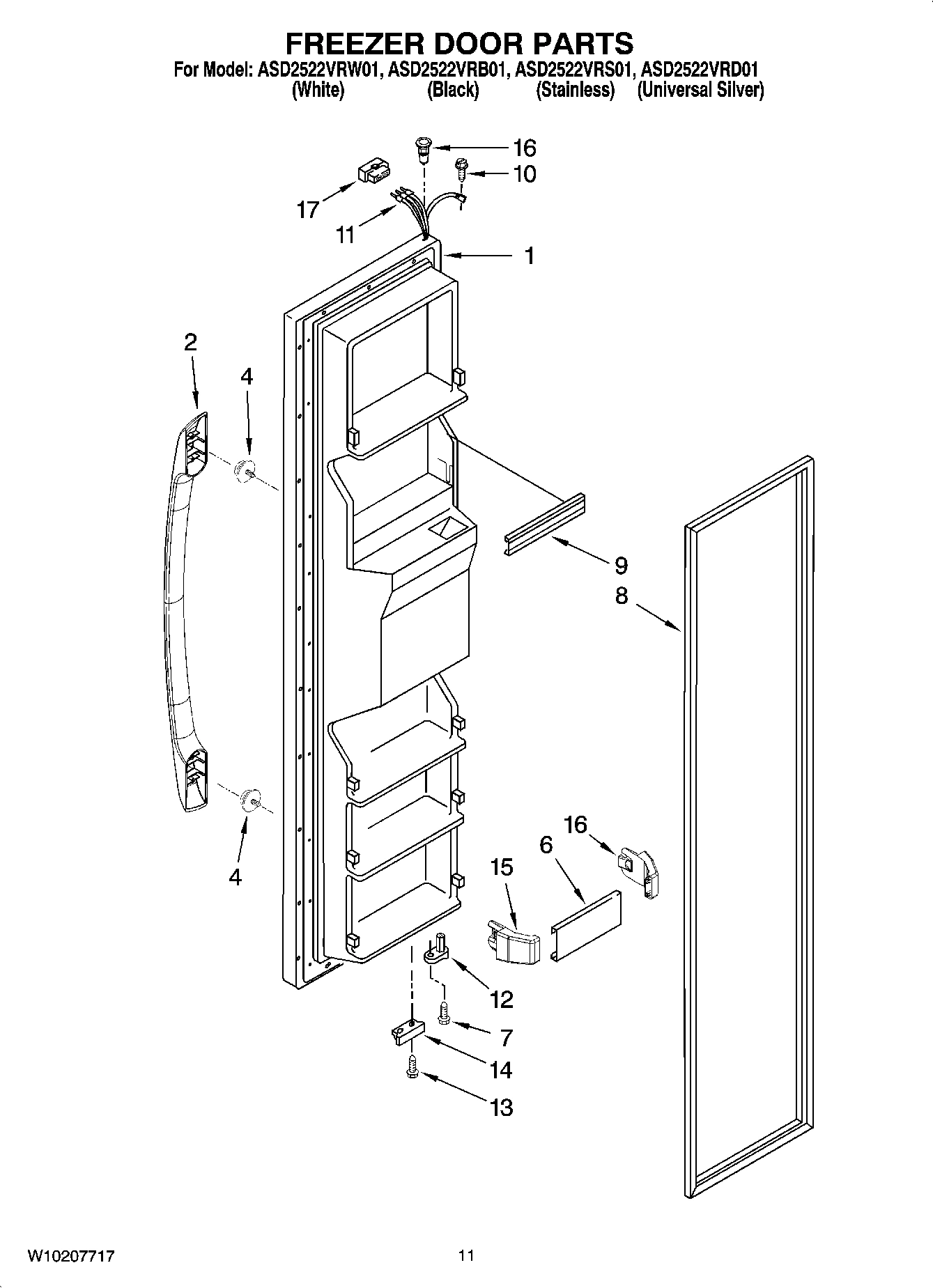 FREEZER DOOR PARTS

For Model: ASD2522VRW01, ASD2522VRB01, ASD2522VRS01, ASD2522VRD01
(White) (Black) (Stainless) (Universal Silver)

16
10
17
11
1
2
4
9
8
4
16
6
15
12
7
14
13

W10207717

11