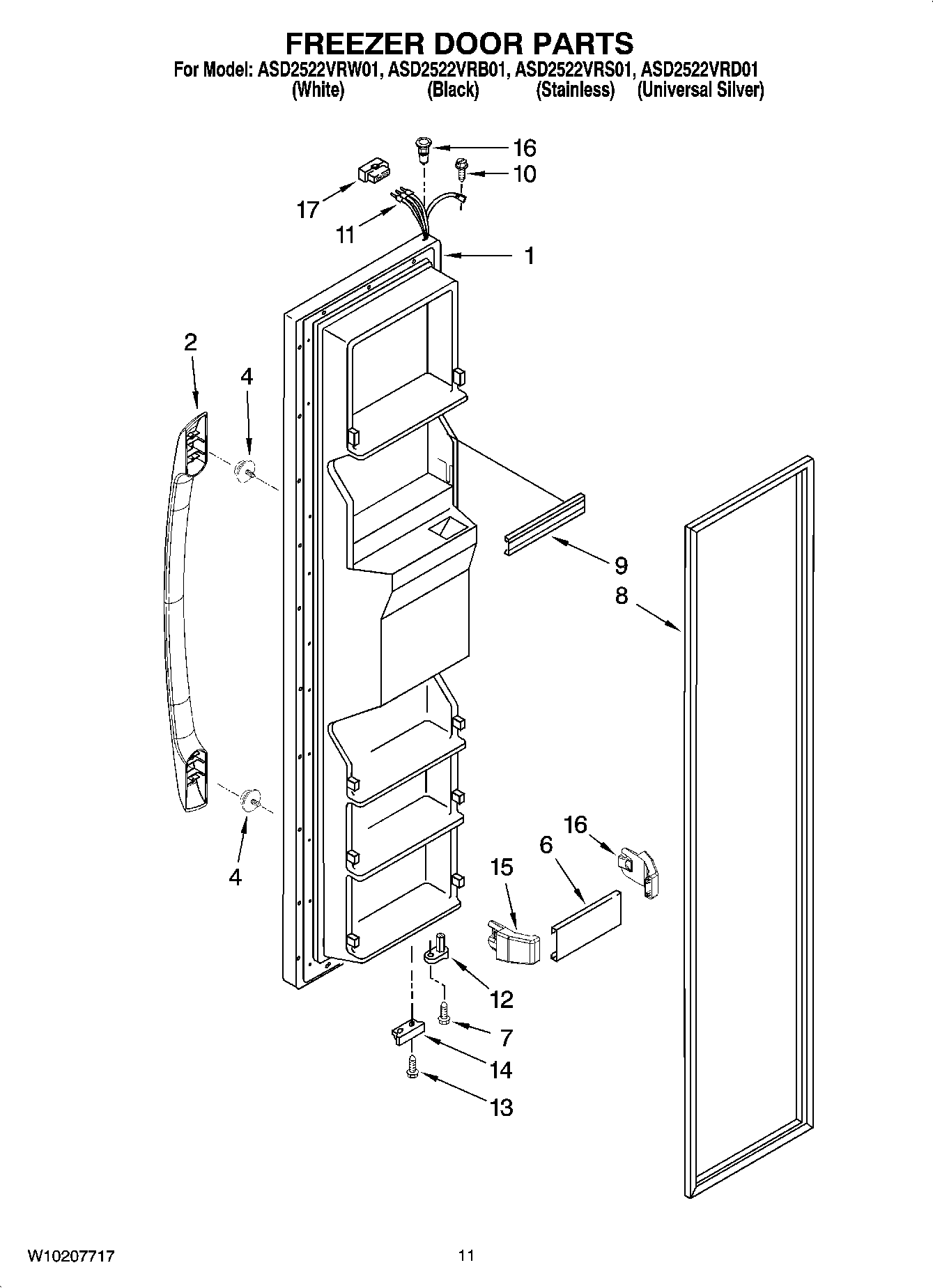 FREEZER DOOR PARTS

For Model: ASD2522VRW01, ASD2522VRB01, ASD2522VRS01, ASD2522VRD01
(White) (Black) (Stainless) (Universal Silver)

16
10
17
11
1
2
4
9
8
4
16
6
15
12
7
14
13

W10207717

11