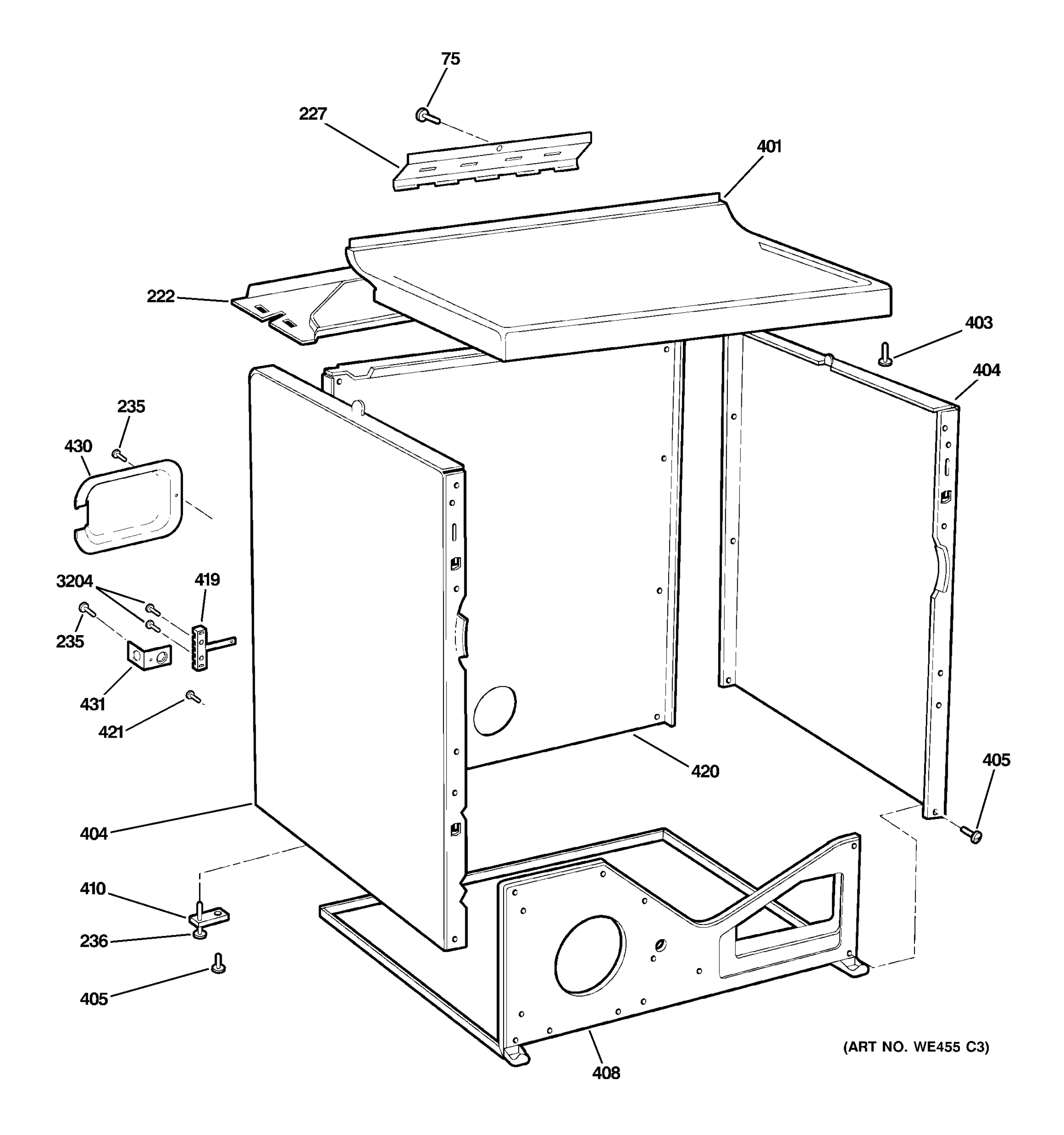 75

227

401

222

403

404

235

430

3204

419

235

431

421

420

405

404

410

236

405

408

(ART NO. WE455 C3)