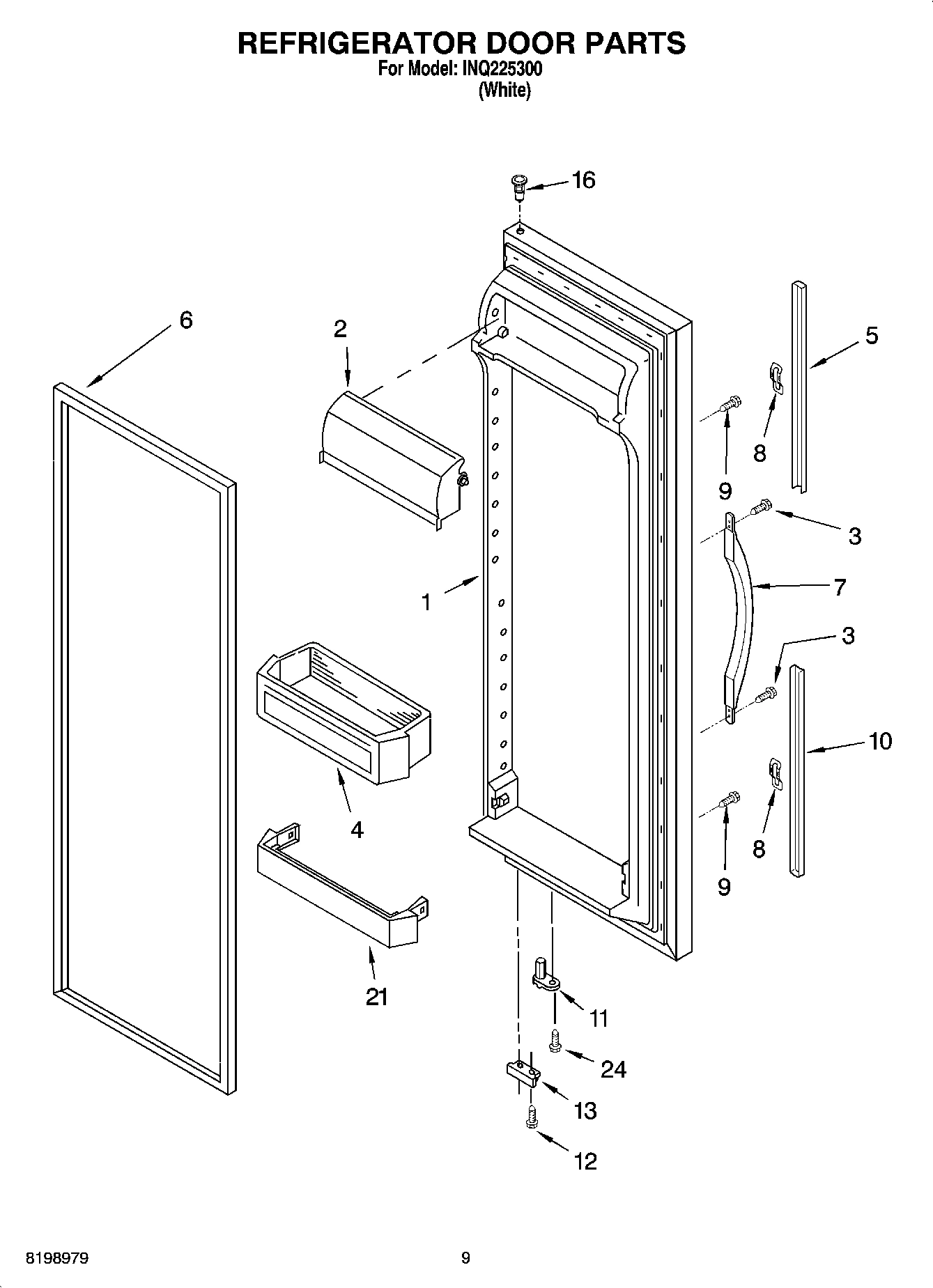 REFRIGERATOR DOOR PARTS
For Model: INQ225300
(White)

16
6
2
5
8
9
3
1
7
3
10
4
8
9
21
11
24
13
12

8198979

9