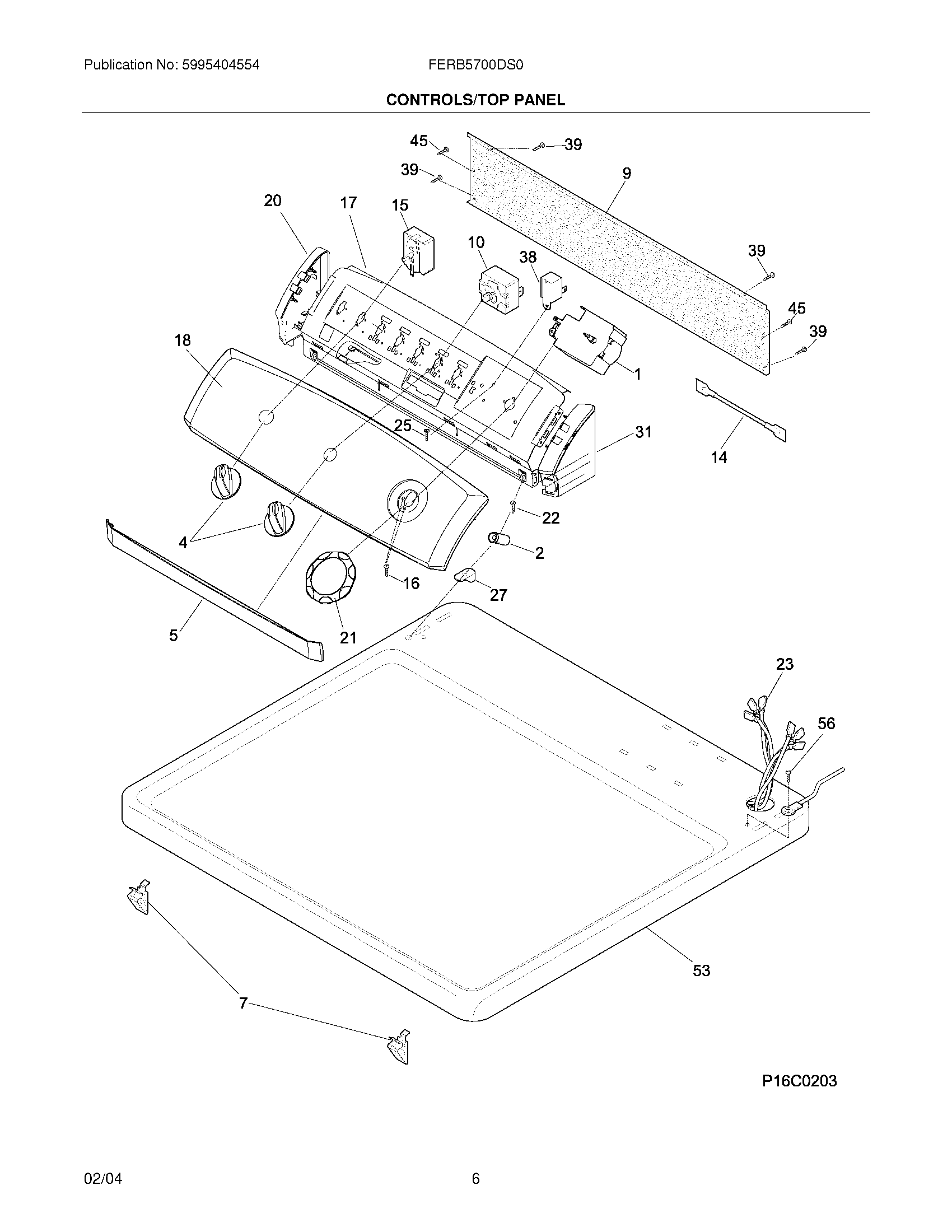 Publication No: 5995404554
FERB5700DS0
CONTROLS/TOP PANEL

45
39
39
9
20
17
15
10
38
39
45
39
18
1
25
31
14
4
22
2
16
27
5
21
23
56
53
7

P16C0203

02/04
6