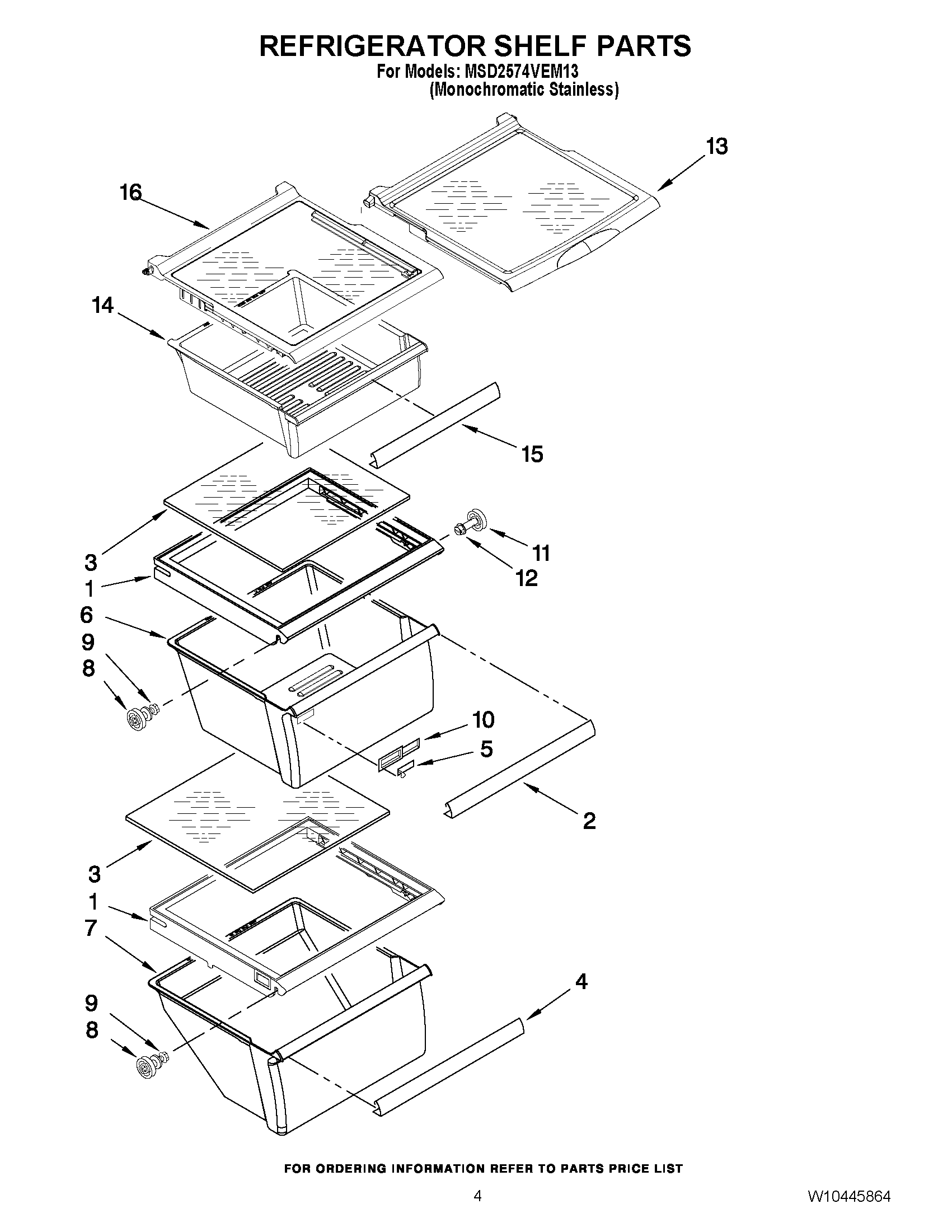 REFRIGERATOR SHELF PARTS
For Models: MSD2574VEM13
(Monochromatic Stainless)

13
16
14
15
3
1
11
12
6
9
8
10
5
2
3
1
7
4
9
8

FOR ORDERING INFORMATION REFER TO PARTS PRICE LIST

4

W10445864