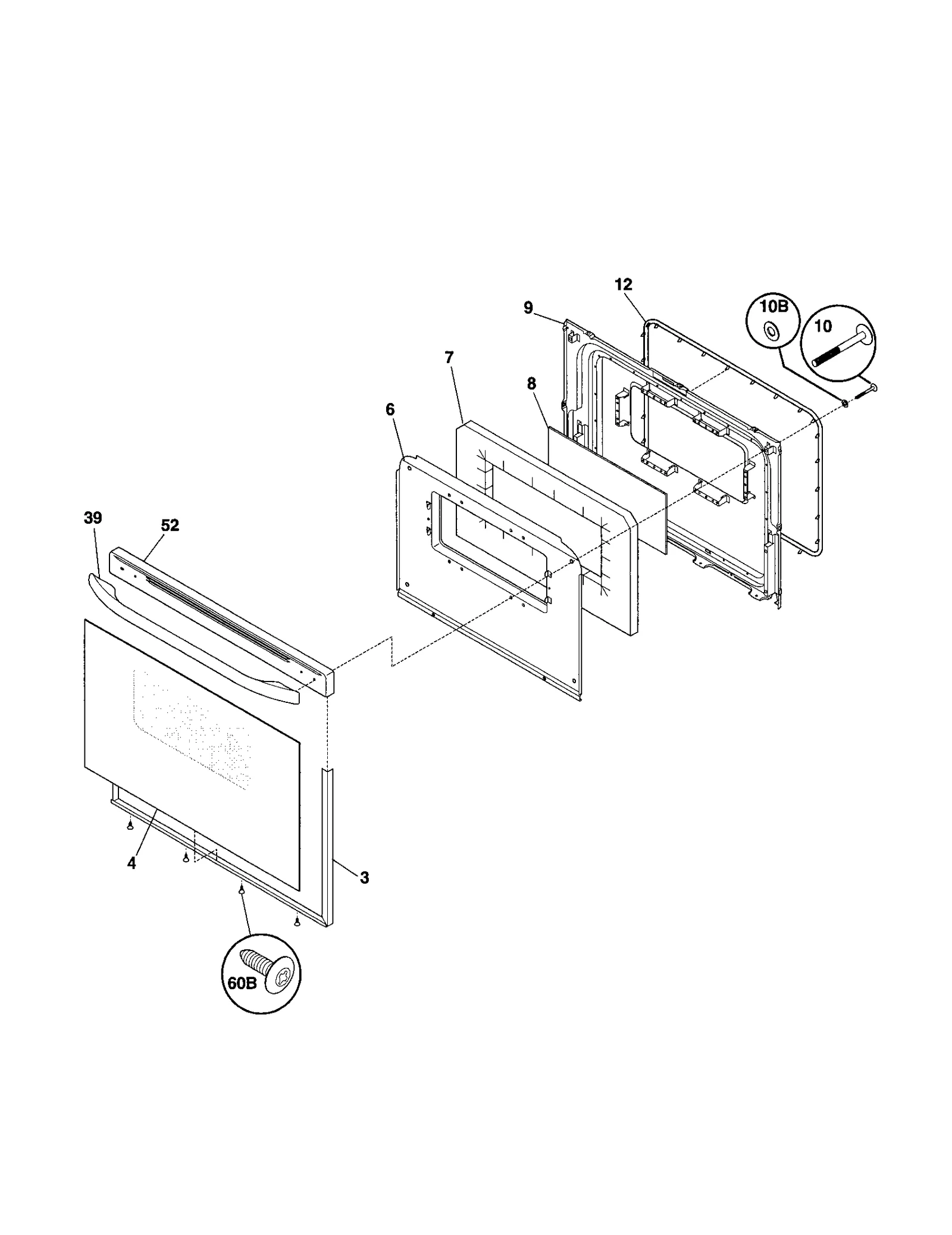 12
9
10B
10
7
8
6
39
52
4
3
60B