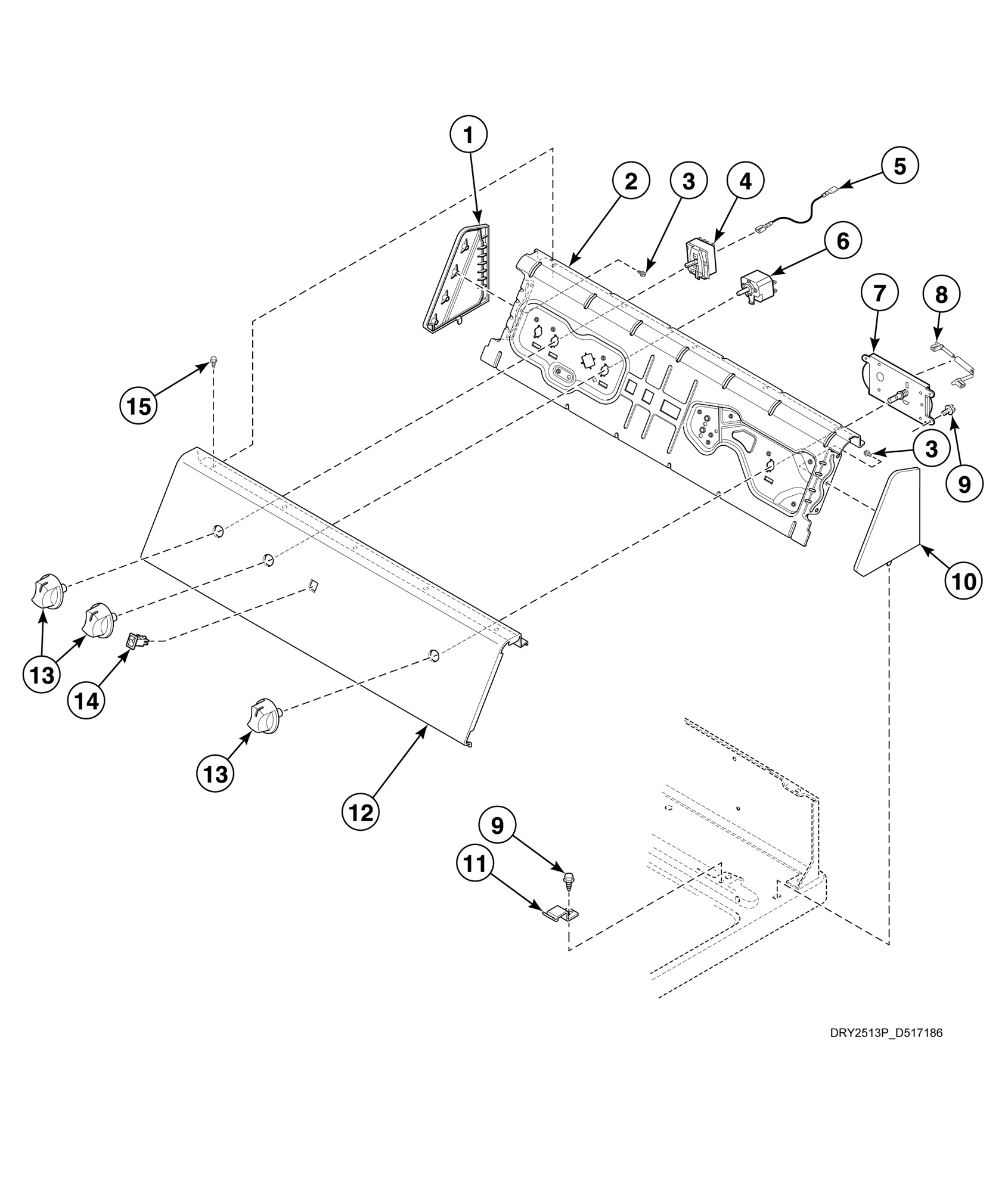 1
2
3
4
5
6
7
8
15
3
9
10
13
13
14
13
12
9
11
DRY2513P_D517186