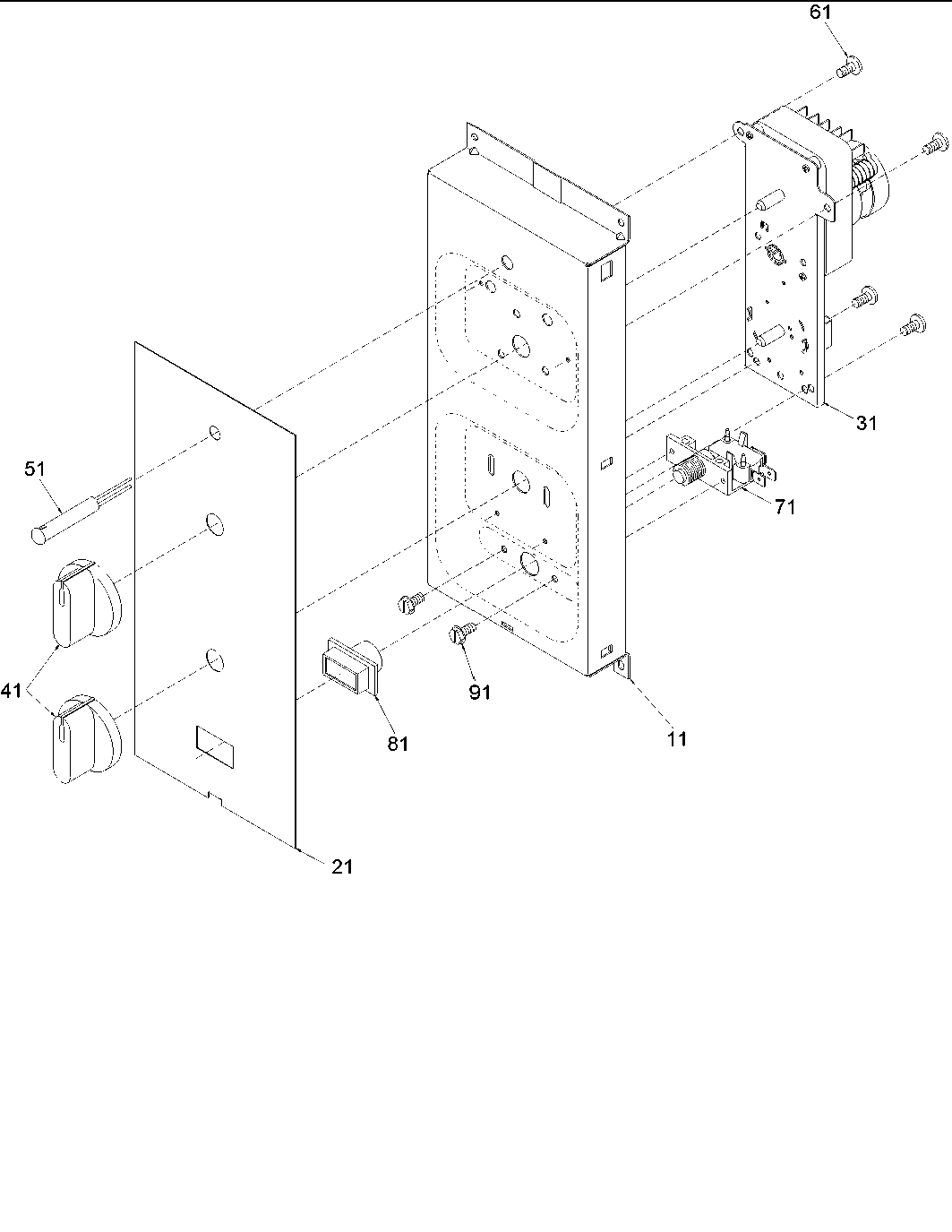 61

31

51

71

41

91

81

11

21