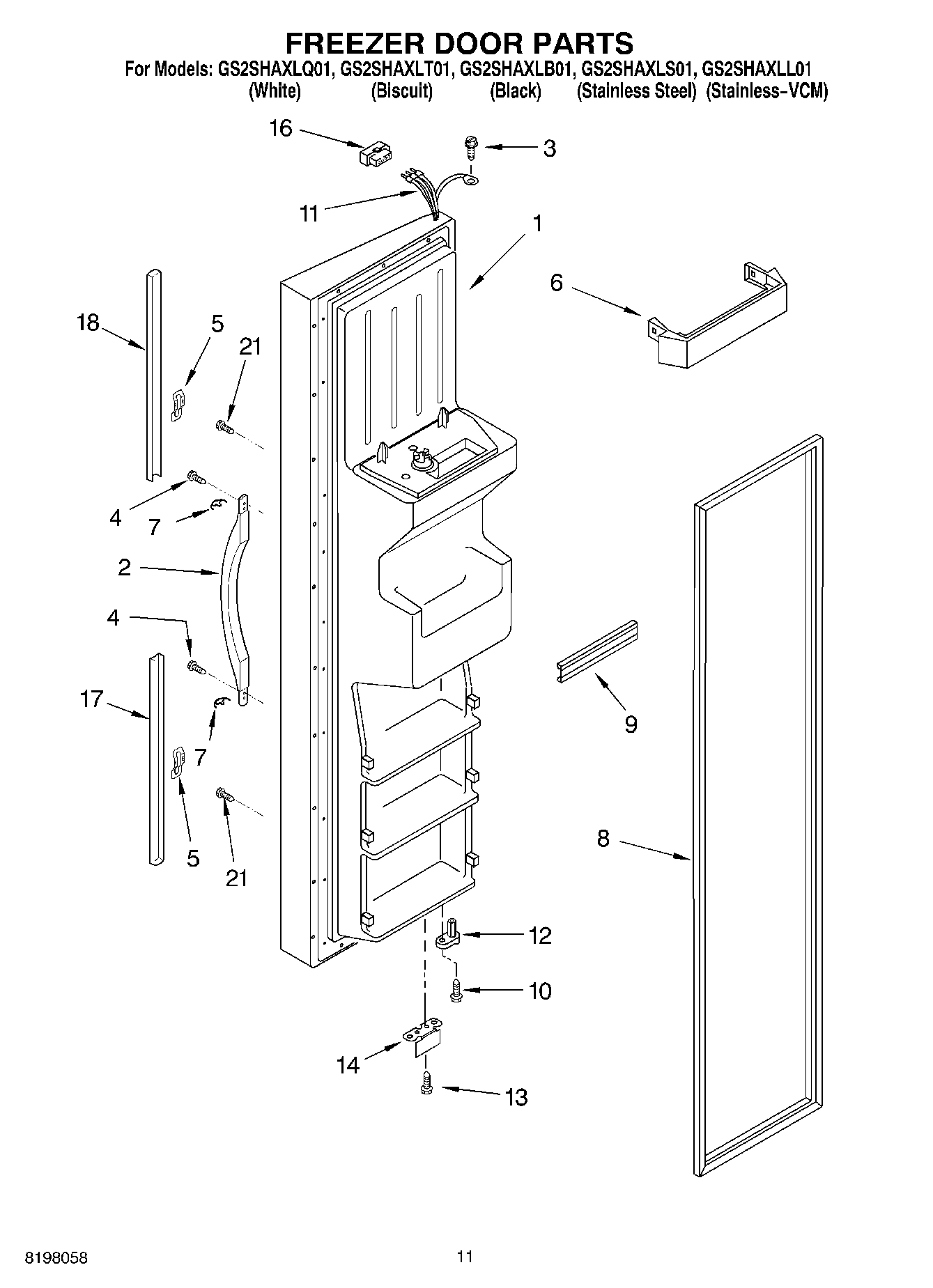 FREEZER DOOR PARTS

For Models: GS2SHAXLQ01, GS2SHAXLT01, GS2SHAXLB01, GS2SHAXLS01, GS2SHAXLL01
(White) (Biscuit) (Black) (Stainless Steel) (Stainless-VCM)

16
3
11
1
6
18
5
21
4
7
2
4
17
7
5
21
9
8
12
10
14
13

8198058

11