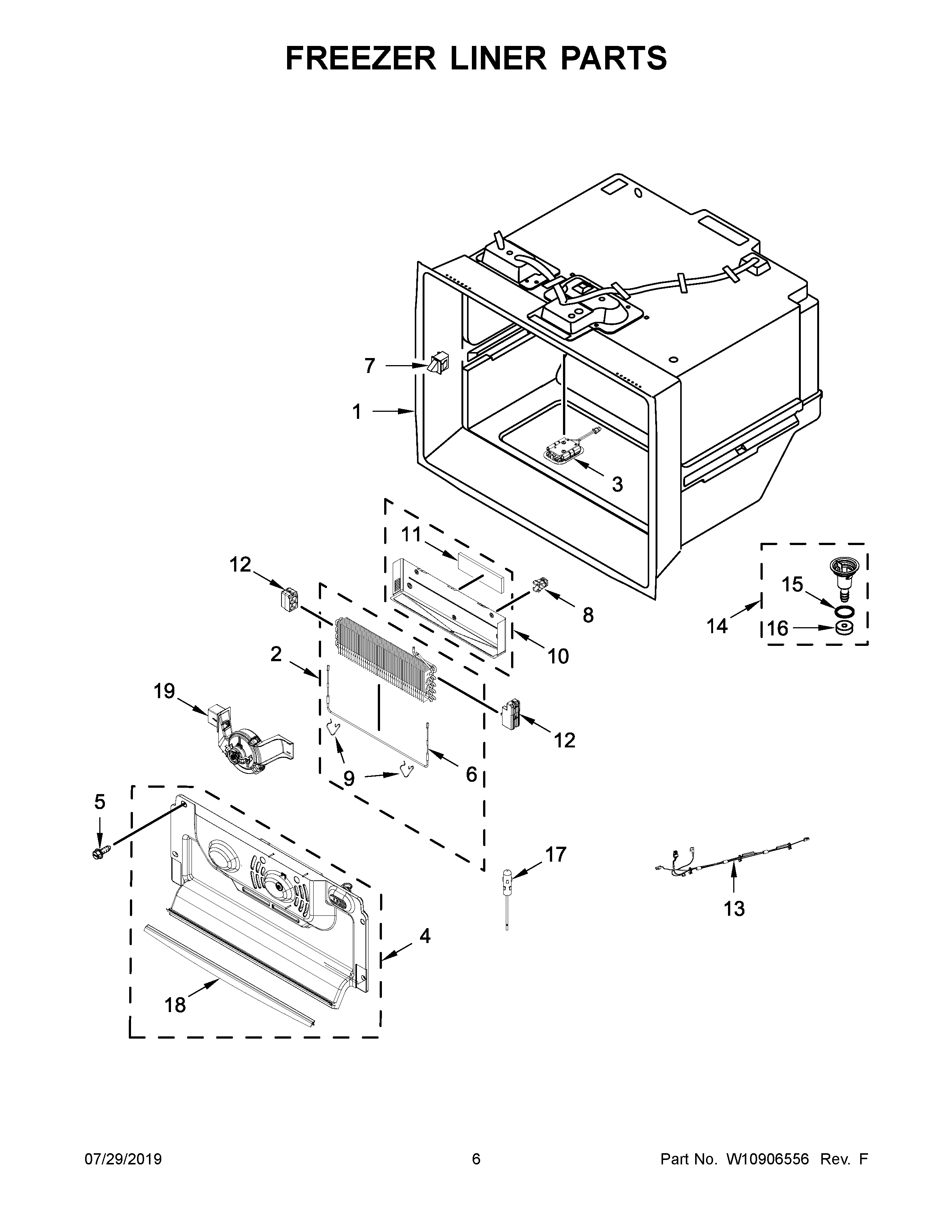 FREEZER LINER PARTS

7
1
3
11
12
8
15
14
16
10
2
19
12
9
6
5
17
13
4
18

07/29/2019
6
Part No. W10906556 Rev. F