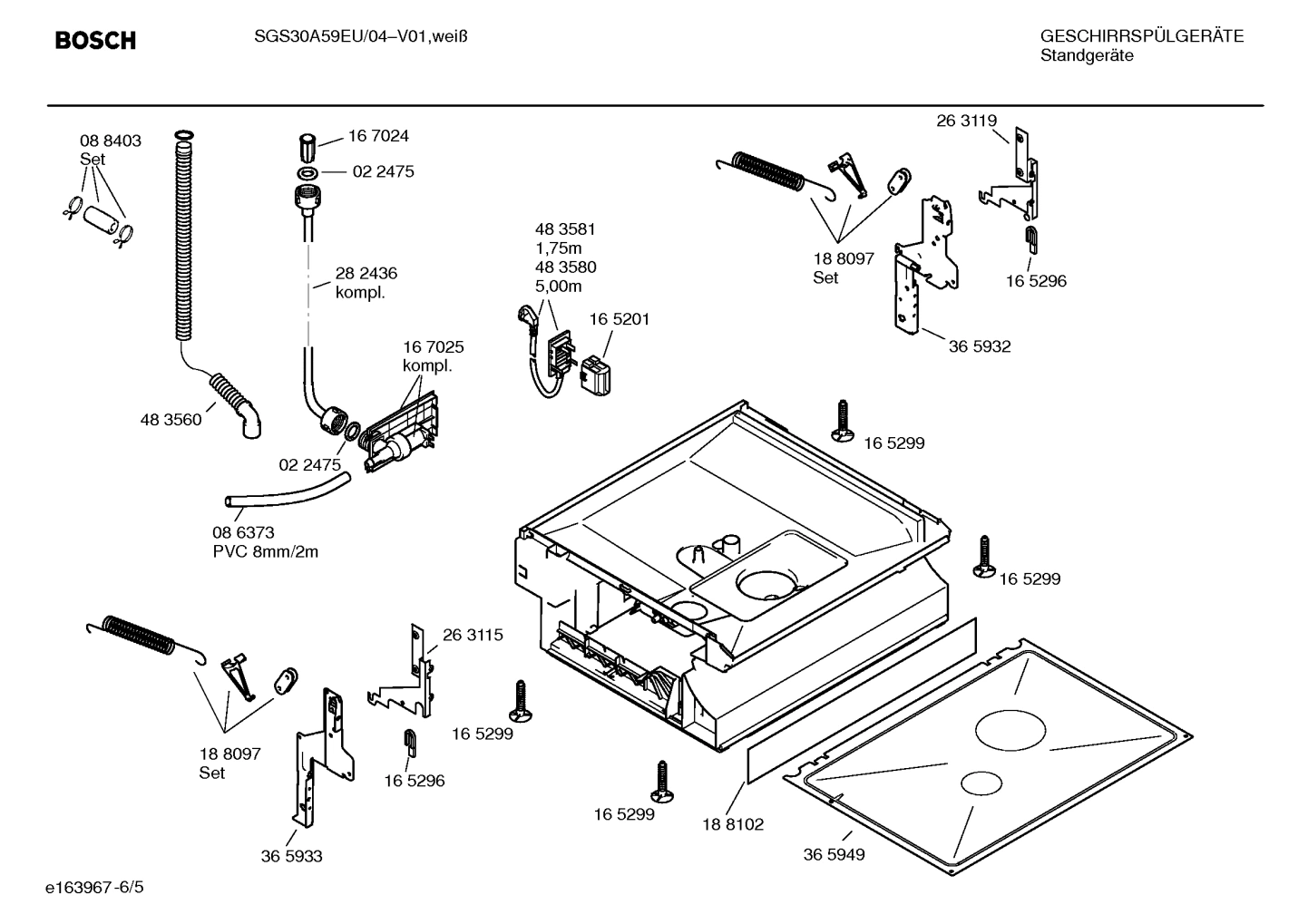 BOSCH SGS30A59EU/04–V01,weiß

GESCHIRRSPÜLGERÄTE
Standgeräte

08 8403
Set

16 7024
02 2475
28 2436
kompl.
16 7025
kompl.
48 3560
02 2475
08 6373
PVC 8mm/2m

48 3581
1,75m
48 3580
5,00m
16 5201

18 8097
Set
26 3119
16 5296
36 5932

16 5299
16 5299

18 8097
Set
26 3115
16 5296
36 5933
16 5299
16 5299
18 8102
36 5949

e163967-6/5