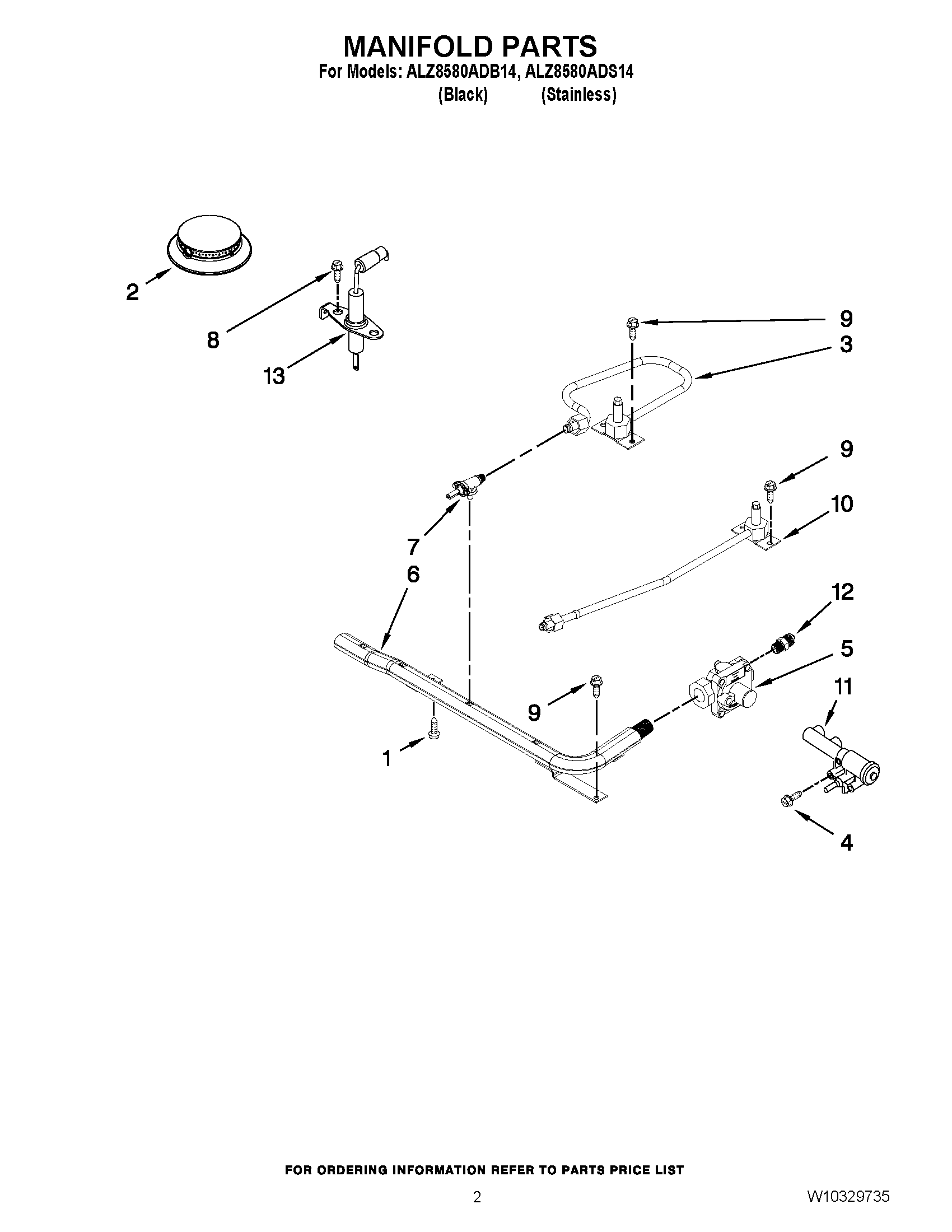 MANIFOLD PARTS
For Models: ALZ8580ADB14, ALZ8580ADS14
(Black) (Stainless)

2
8
13
9
3
9
10
7
6
12
5
11
9
1
4

FOR ORDERING INFORMATION REFER TO PARTS PRICE LIST

2

W10329735