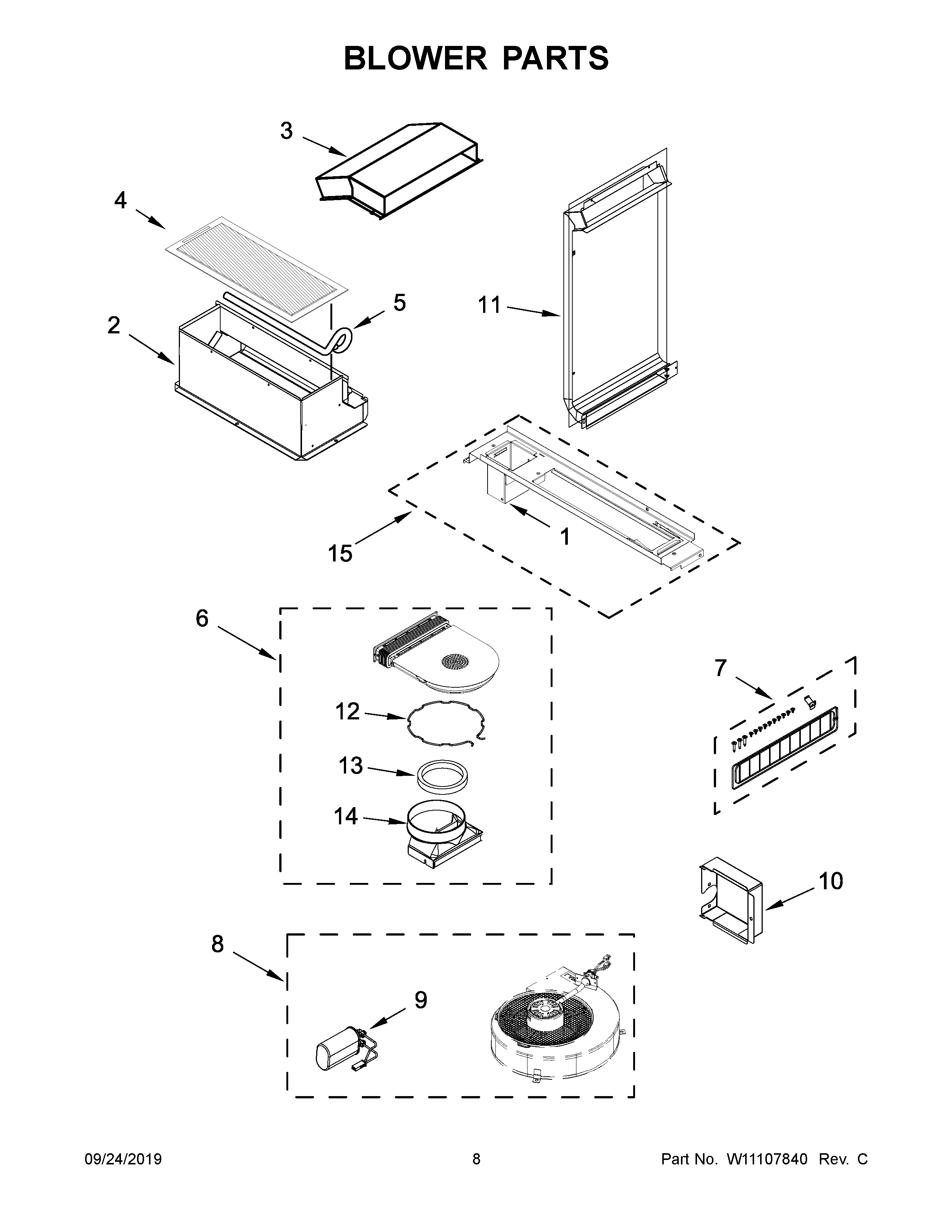 BLOWER PARTS

3

4

5

2

11

1

15

6

12

13

14

7

10

8

9

09/24/2019

8

Part No. W11107840 Rev. C