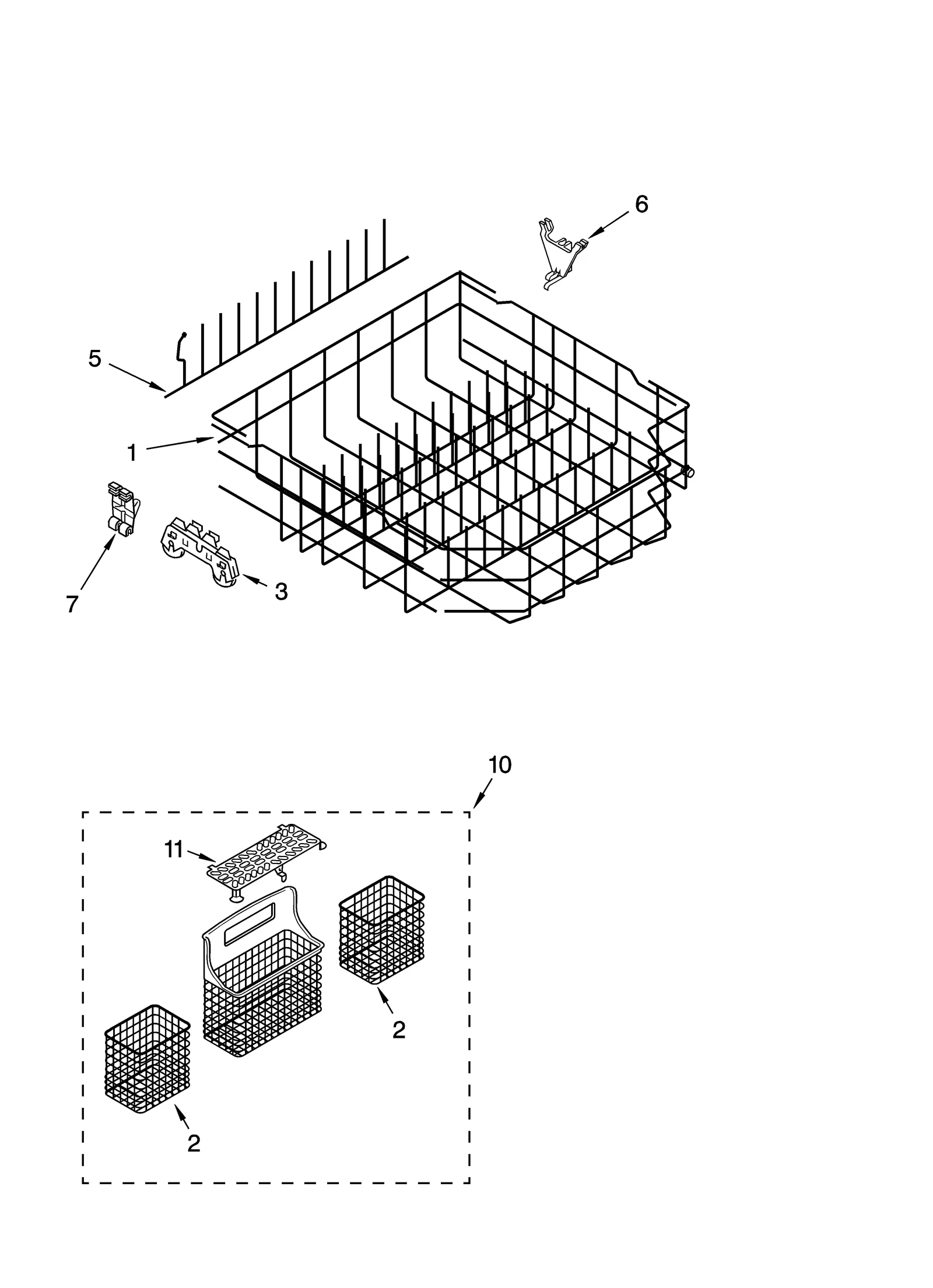 6

5

1

7

3

10

11

2

2