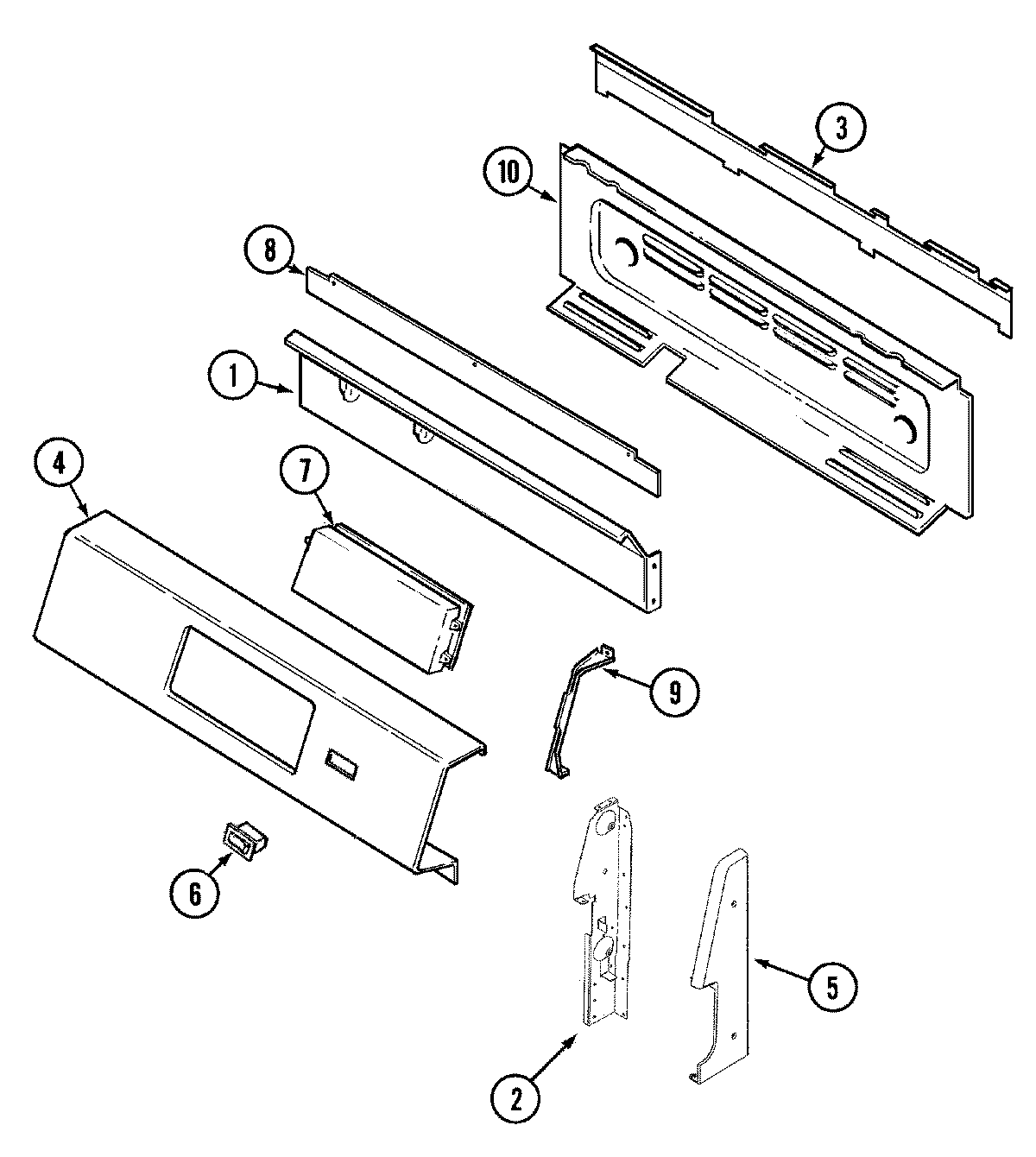 3
10
8
1
4
7
9
6
5
2