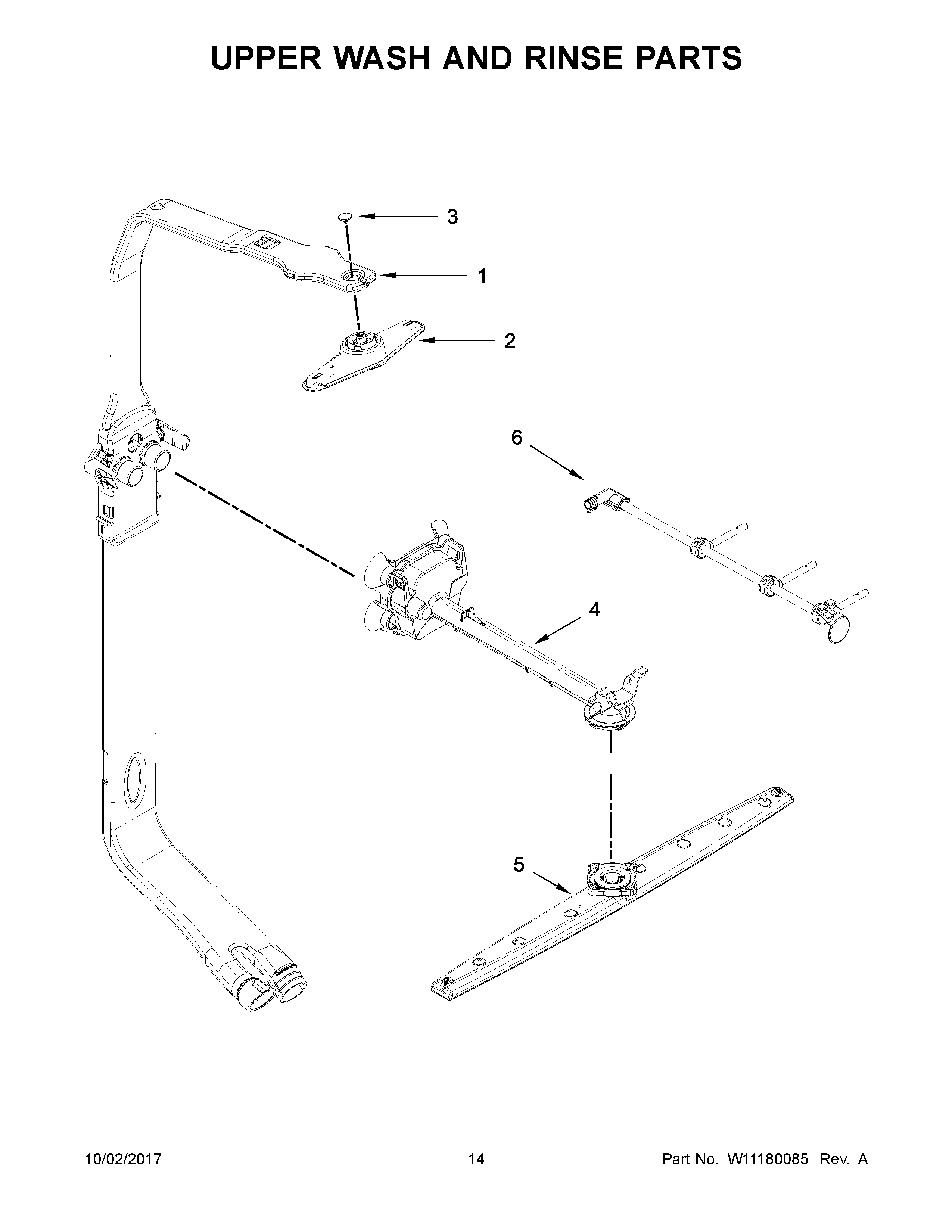 UPPER WASH AND RINSE PARTS

3

1

2

6

4

5

10/02/2017

14

Part No. W11180085 Rev. A