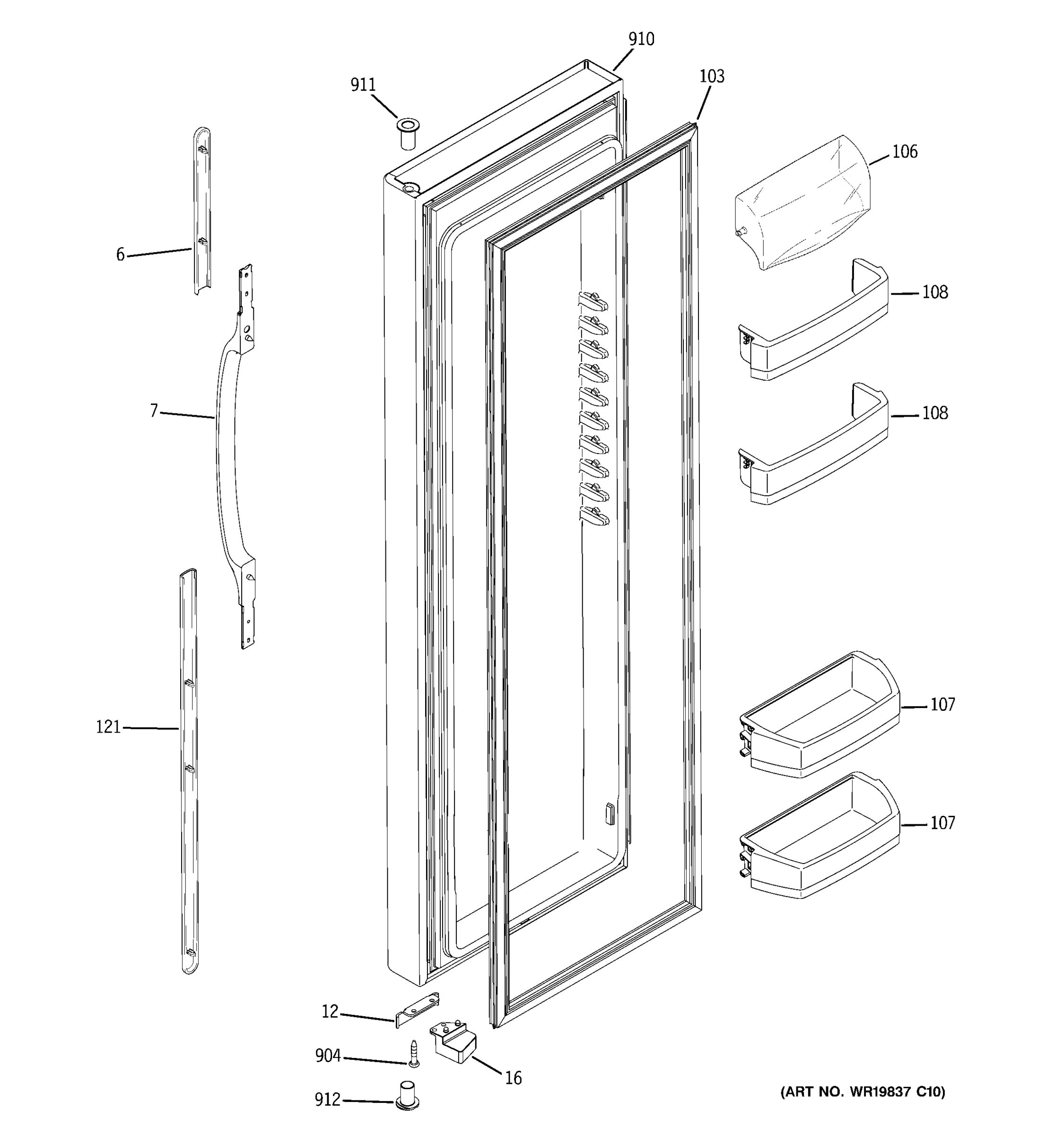 910
911
103
106
6
108
7
108
121
107
107
12
904
16
912
(ART NO. WR19837 C10)