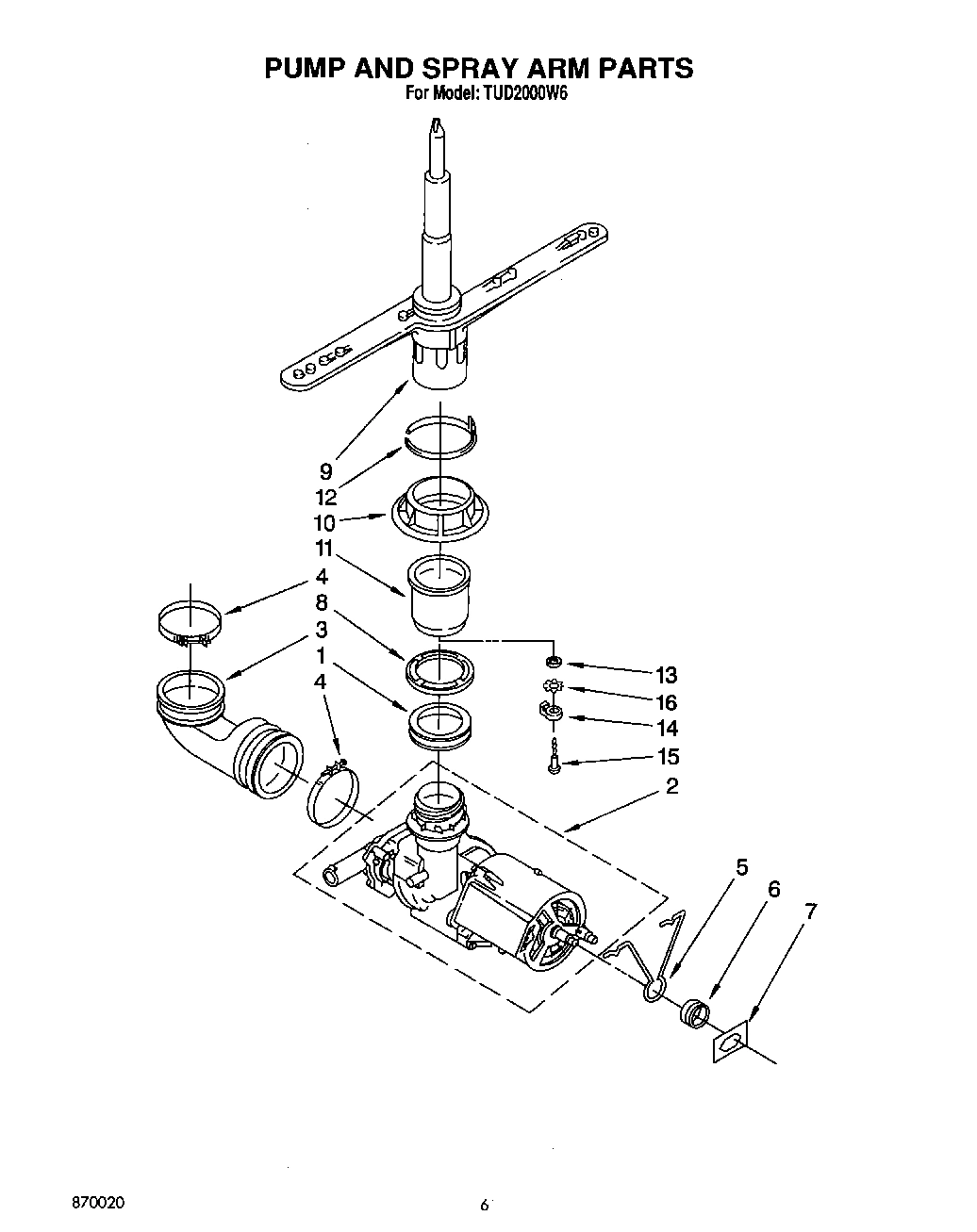 PUMP AND SPRAY ARM PARTS
For Model: TUD2000W6

9
12
10
11
4
8
3
1
4
13
16
14
15
2
5
6
7

870020

6