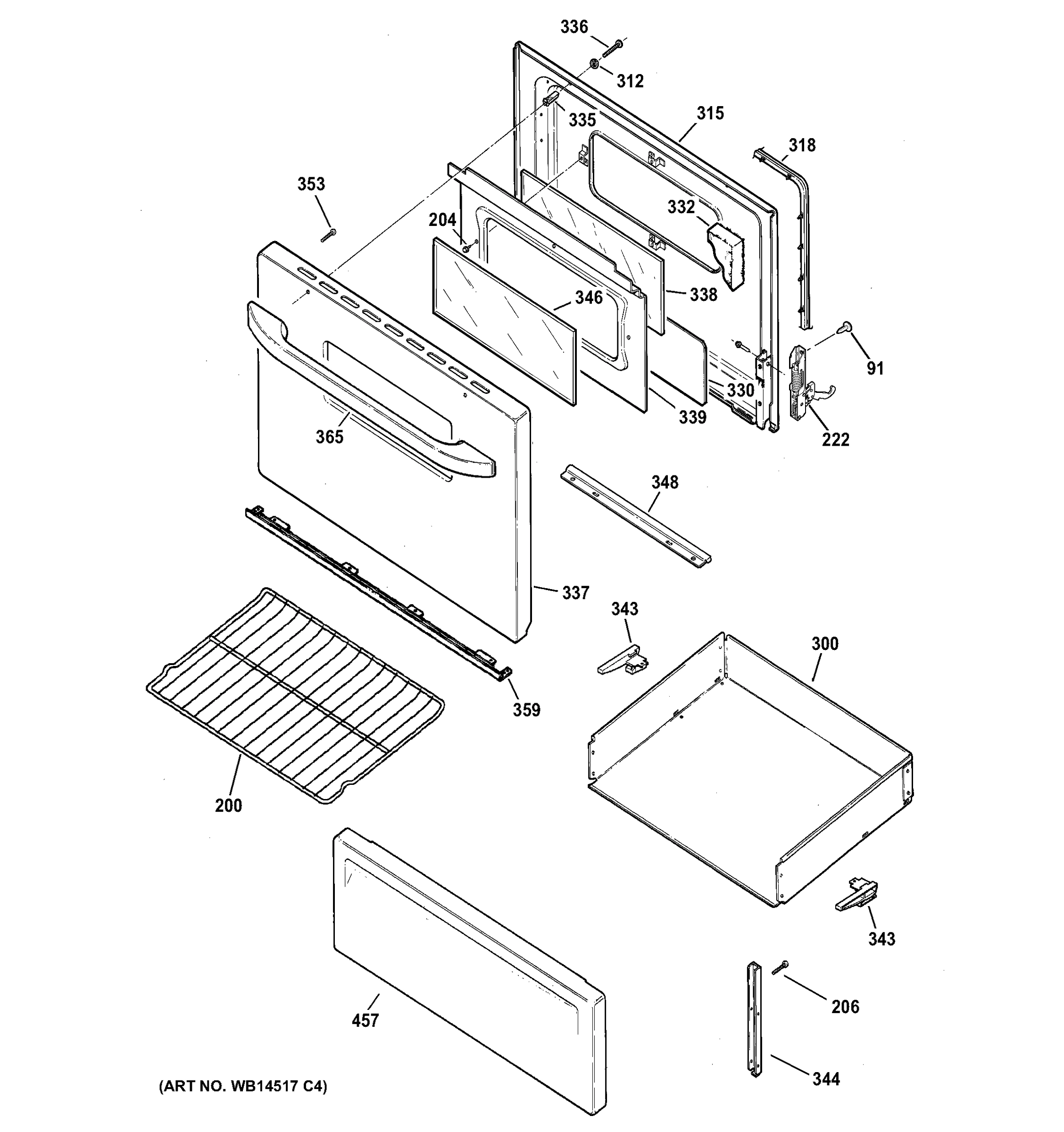 336
312
335
315
318
353
204
332
346
338
91
330
339
222
365
348
337
343
300
359
200
343
206
457
344
(ART NO. WB14517 C4)