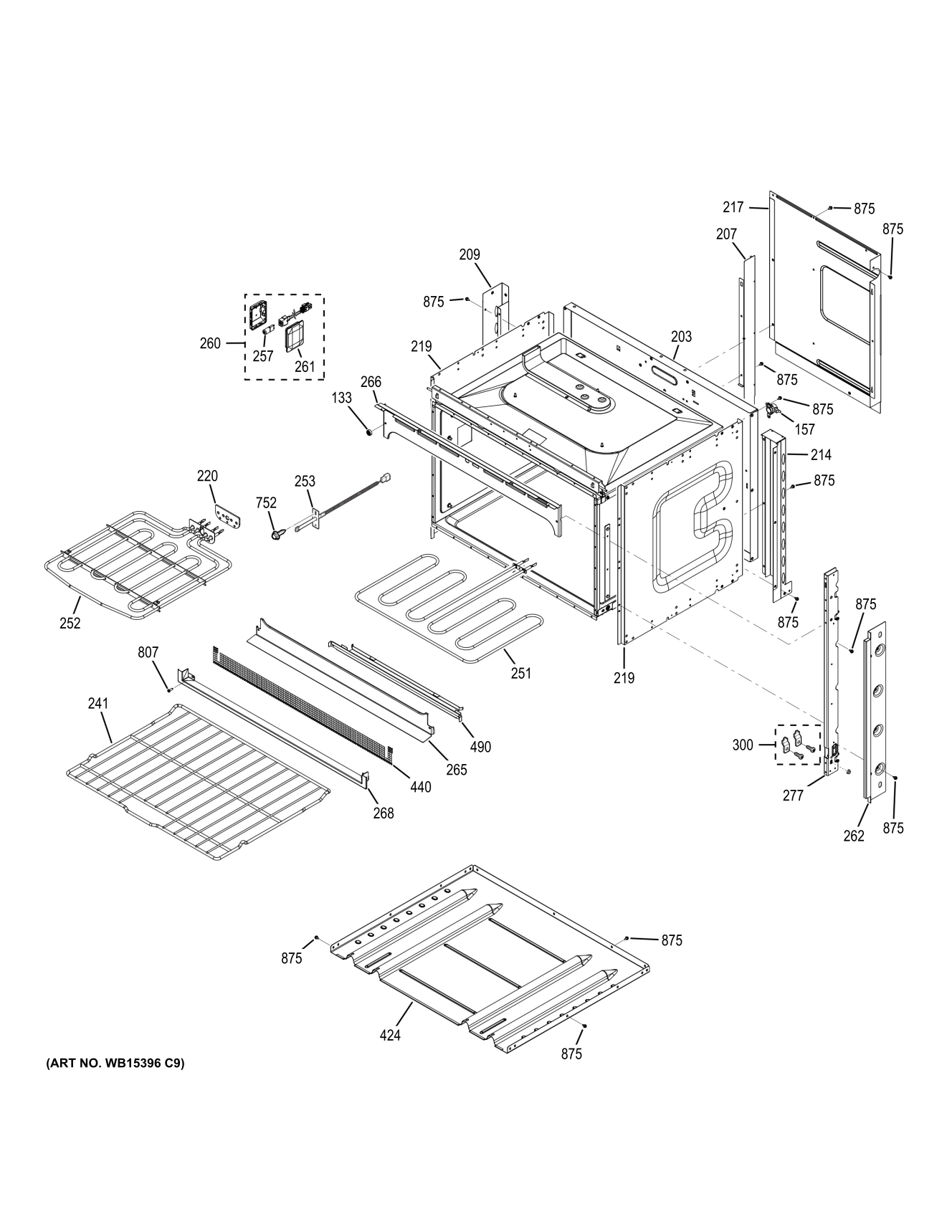 217
875
875
207
209
875
260
257
261
219
203
875
875
157
266
133
214
875
220
253
752
252
251
219
875
875
807
241
490
265
440
268
300
277
262
875
875
875
424
875

(ART NO. WB15396 C9)