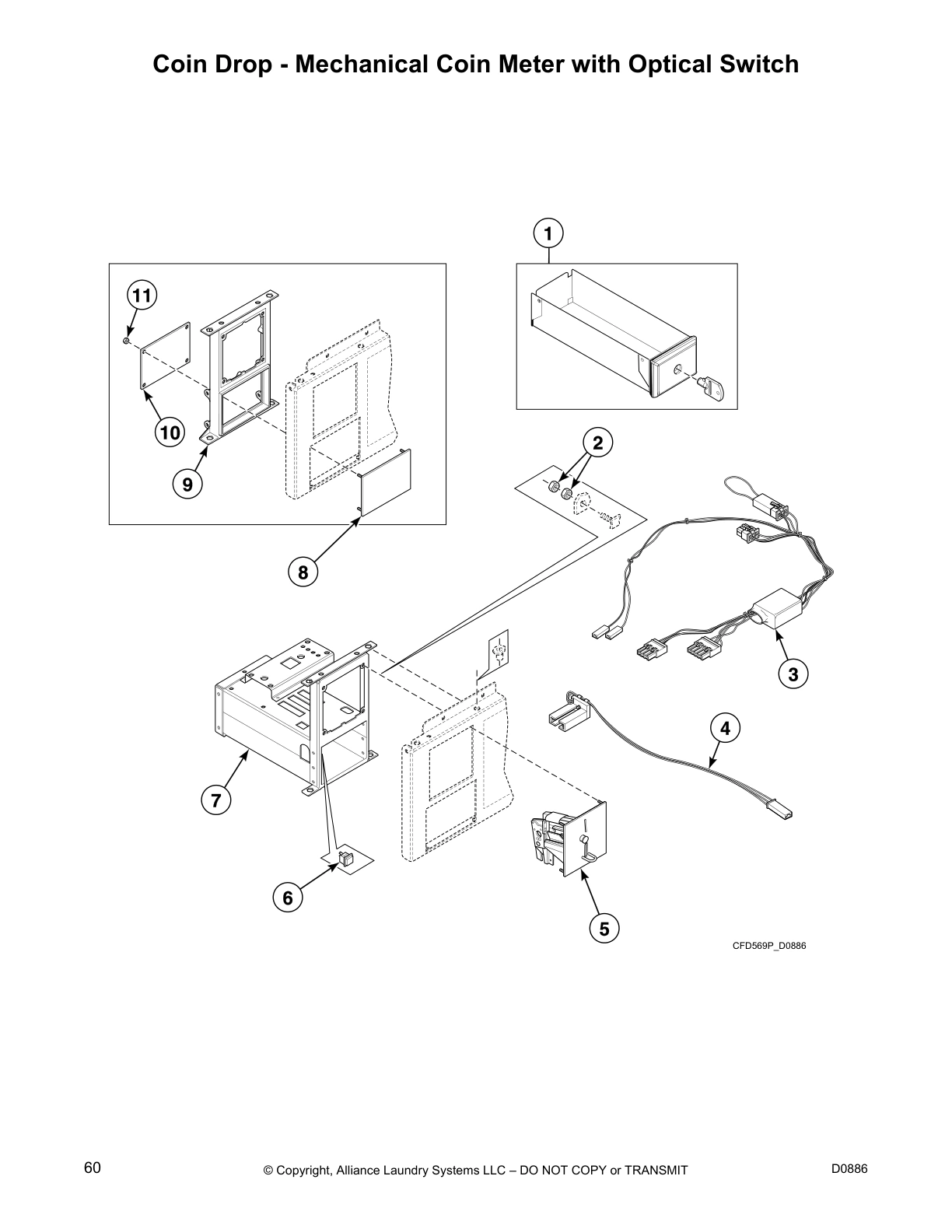 Coin Drop - Mechanical Coin Meter with Optical Switch

1

11

10

9

8

2

3

4

7

6

5

CFD569P_D0886

60

© Copyright, Alliance Laundry Systems LLC – DO NOT COPY or TRANSMIT

D0886